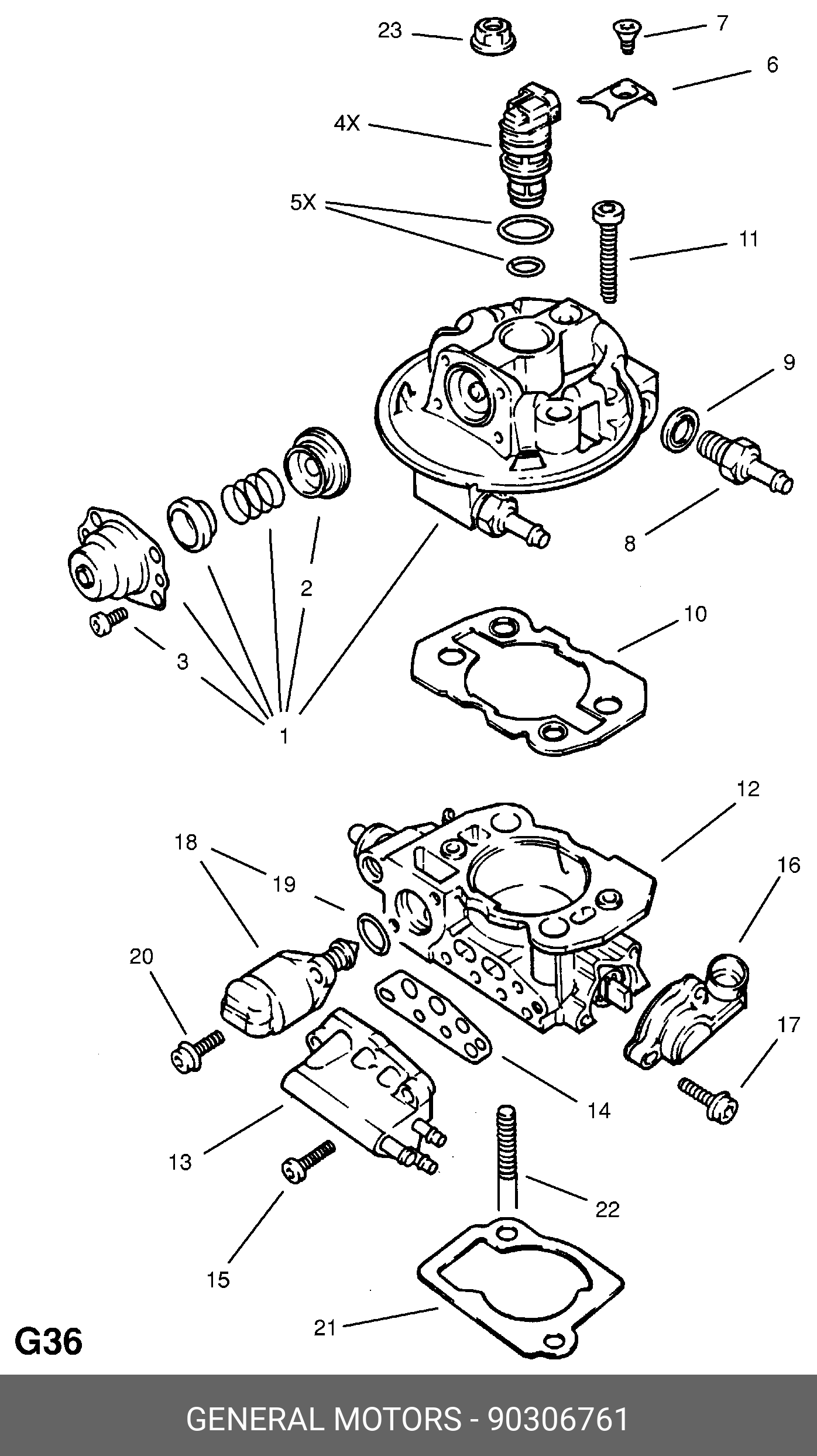 23
7
6
4X
5X
11
9
8
2
3
1
10
12
18
19
16
20
17
14
13
22
15
21
G36
GENERAL MOTORS - 90306761