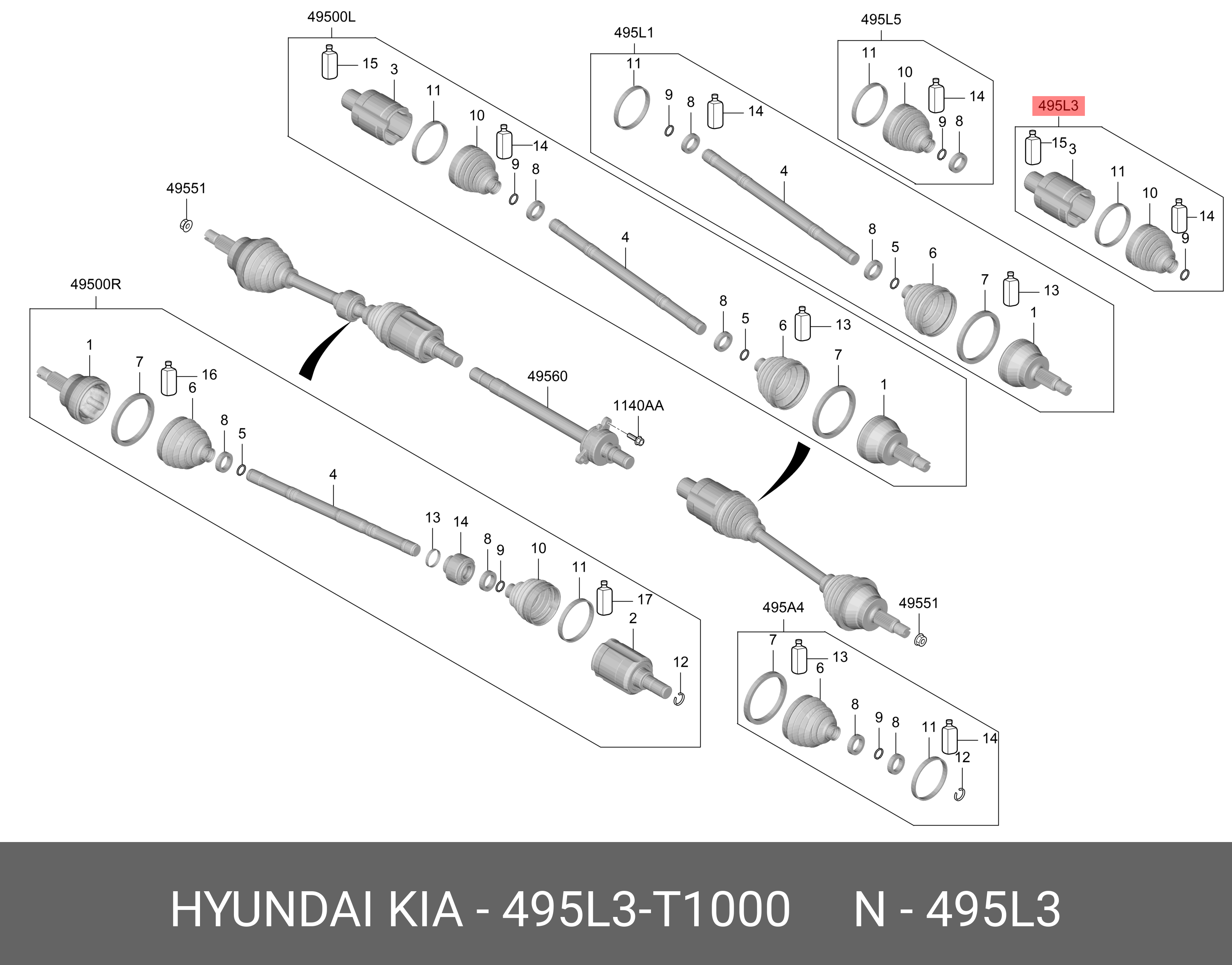 49500L
15
3
11
10
14
9
8
4
8
5
6
13
7
1

495L1
11
9
8
14
4
8
5
6
7
13
1

495L5
11
10
14
9
8

495L3
15
3
11
10
14
9

49551

49500R
1
7
16
6
8
5
4
13
14
8
9
10
11
17
2
12

49560
1140AA

495A4
7
13
6
8
9
8
11
14
12

49551

HYUNDAI KIA - 495L3-T1000 N - 495L3