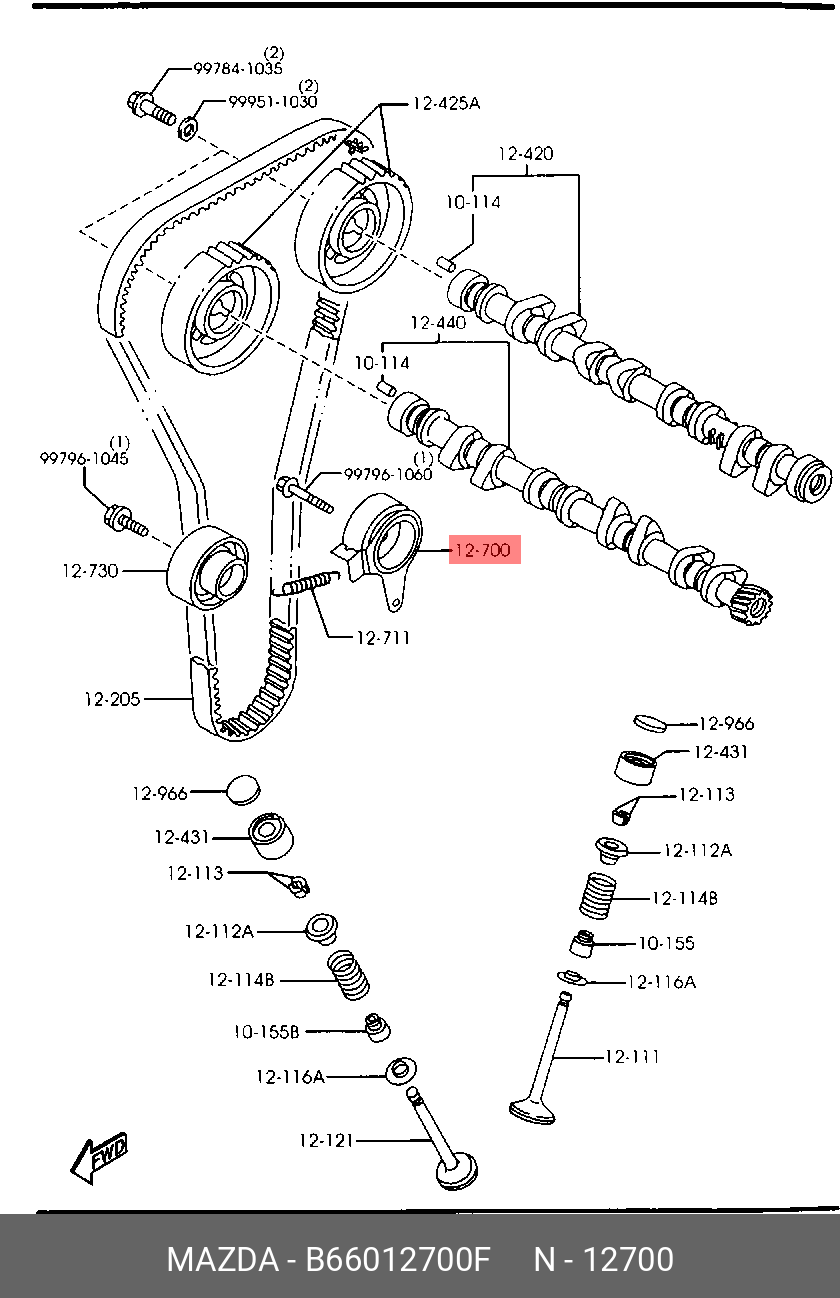 (2)
99784-1035
(2)
99951-1030
12-425A
12-420
10-114
12-440
10-114
(1)
99796-1045
(1)
99796-1060
12-700
12-730
12-711
12-205
12-966
12-431
12-113
12-112A
12-114B
10-155
12-116A
12-111
12-966
12-431
12-113
12-112A
12-114B
10-155B
12-116A
12-121
FWD

MAZDA - B66012700F N - 12700