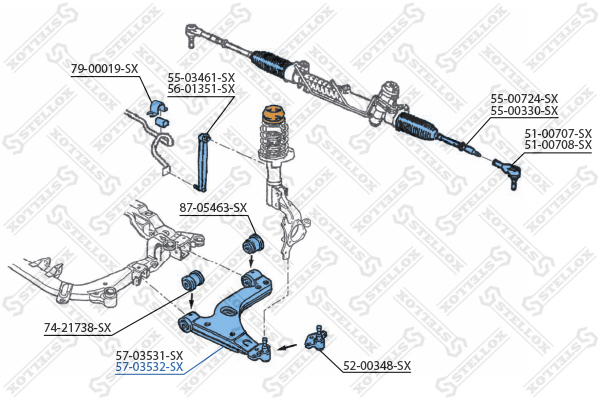 79-00019-SX
55-03461-SX
56-01351-SX
55-00724-SX
55-00330-SX
51-00707-SX
51-00708-SX
87-05463-SX
74-21738-SX
57-03531-SX
57-03532-SX
52-00348-SX
STELLOX