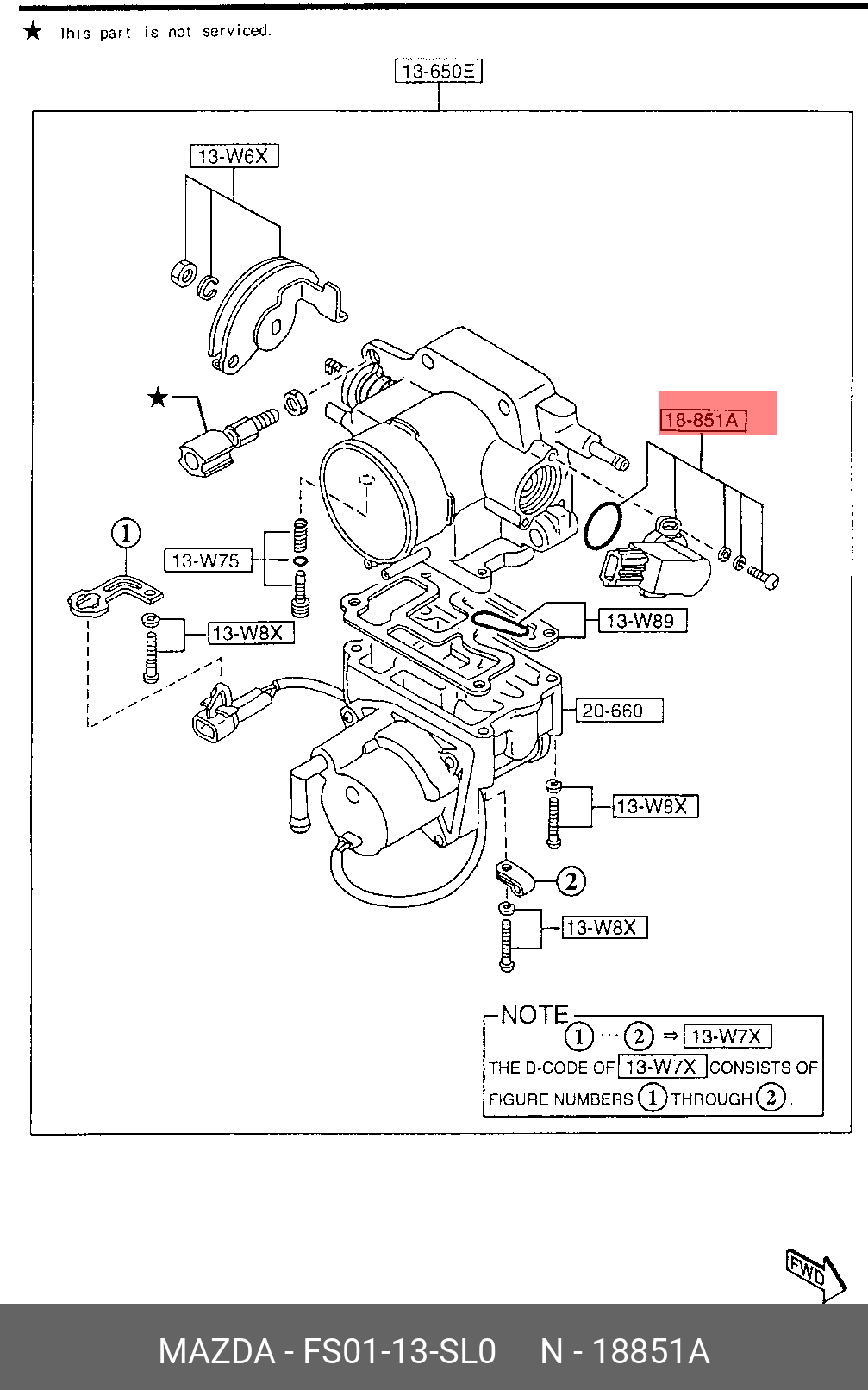 ★ This part is not serviced.

13-650E

13-W6X

★

18-851A

1

13-W75

13-W8X

13-W89

20-660

13-W8X

2

13-W8X

NOTE
1 ··· 2 ⇒ 13-W7X
THE D-CODE OF 13-W7X CONSISTS OF FIGURE NUMBERS 1 THROUGH 2.

FWD

MAZDA - FS01-13-SL0 N - 18851A