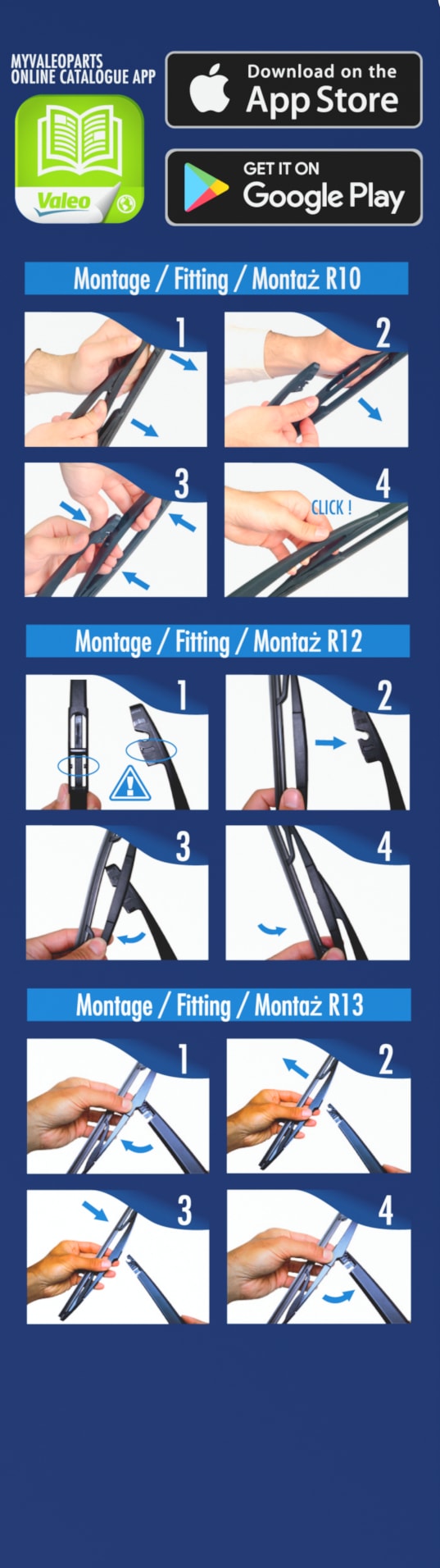 MYVALEOPARTS
ONLINE CATALOGUE APP

Valeo

Download on the
App Store

GET IT ON
Google Play

Montage / Fitting / Montaż R10

1

2

3

4

CLICK !

Montage / Fitting / Montaż R12

1

2

3

4

Montage / Fitting / Montaż R13

1

2

3

4