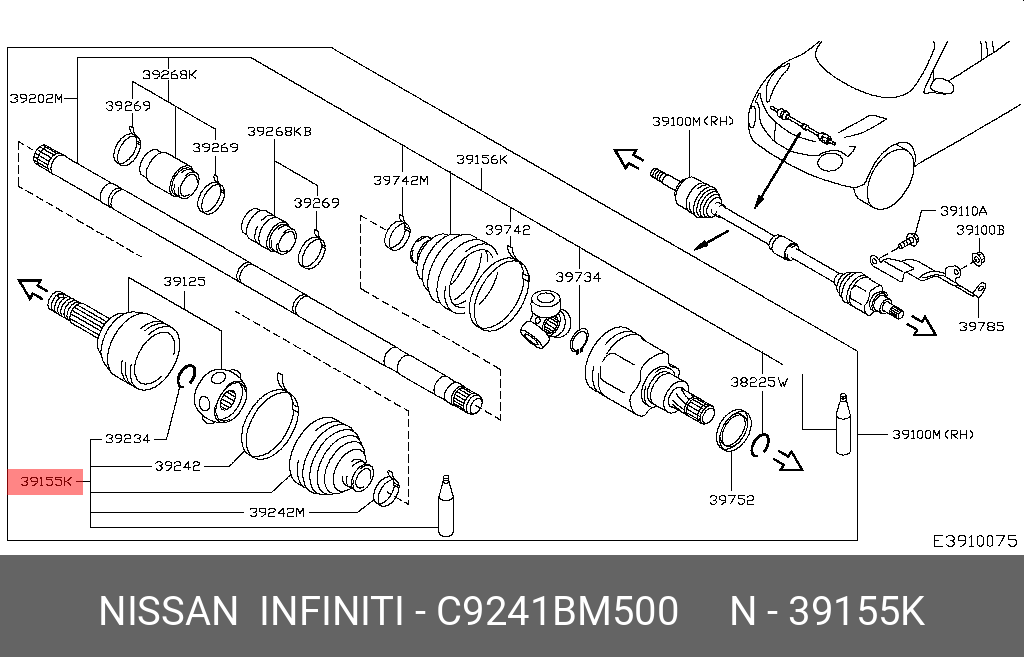 39202M
39268K
39269
39269
39268KB
39269
39742M
39156K
39742
39734
39100M(RH)
39110A
39100B
39785
39125
39234
39242
39155K
39242M
38225W
39752
39100M(RH)
E3910075

NISSAN INFINITI - C9241BM500 N - 39155K