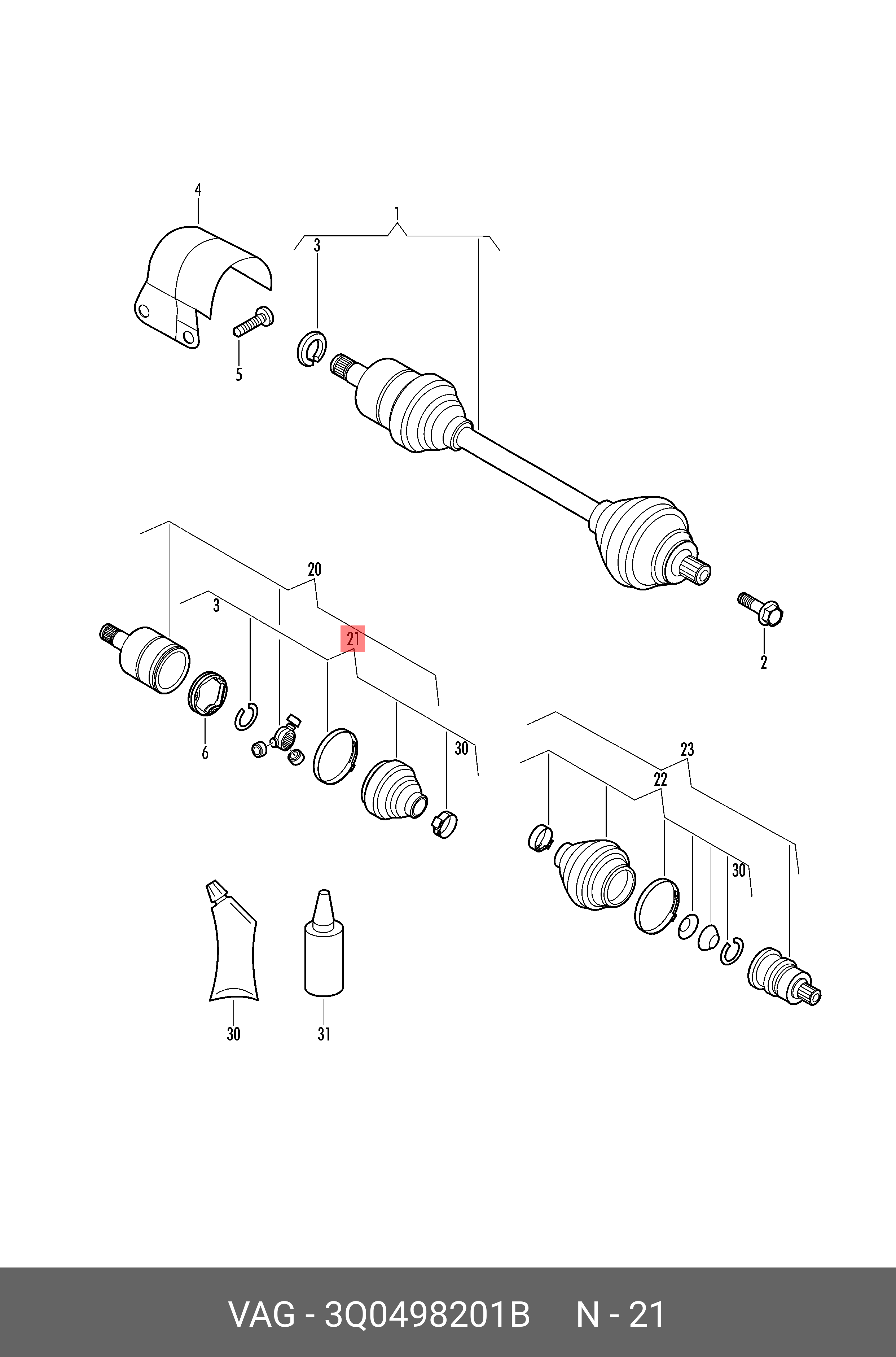 4
1
3
5
2
20
3
21
6
30
23
22
30
30
31

VAG - 3Q0498201B N - 21