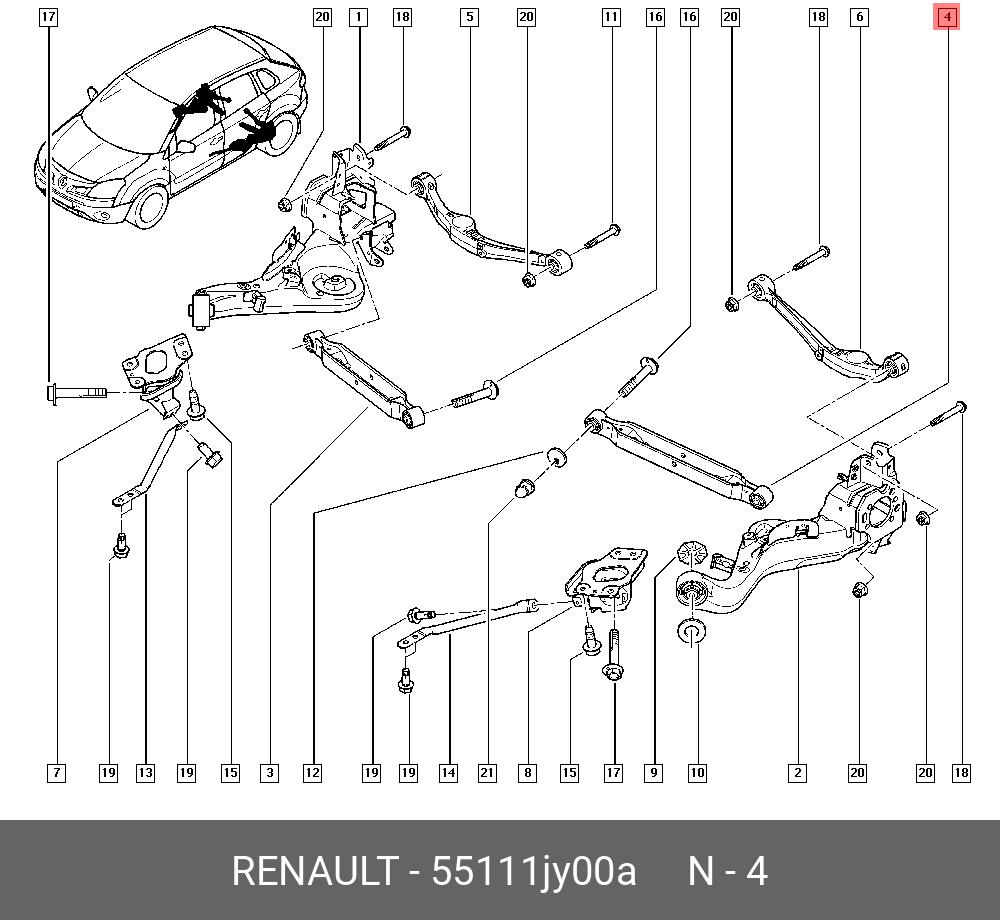 17 20 1 18 5 20 11 16 16 20 18 6 4

7 19 13 19 15 3 12 19 19 14 21 8 15 17 9 10 2 20 20 18

RENAULT - 55111jy00a N - 4