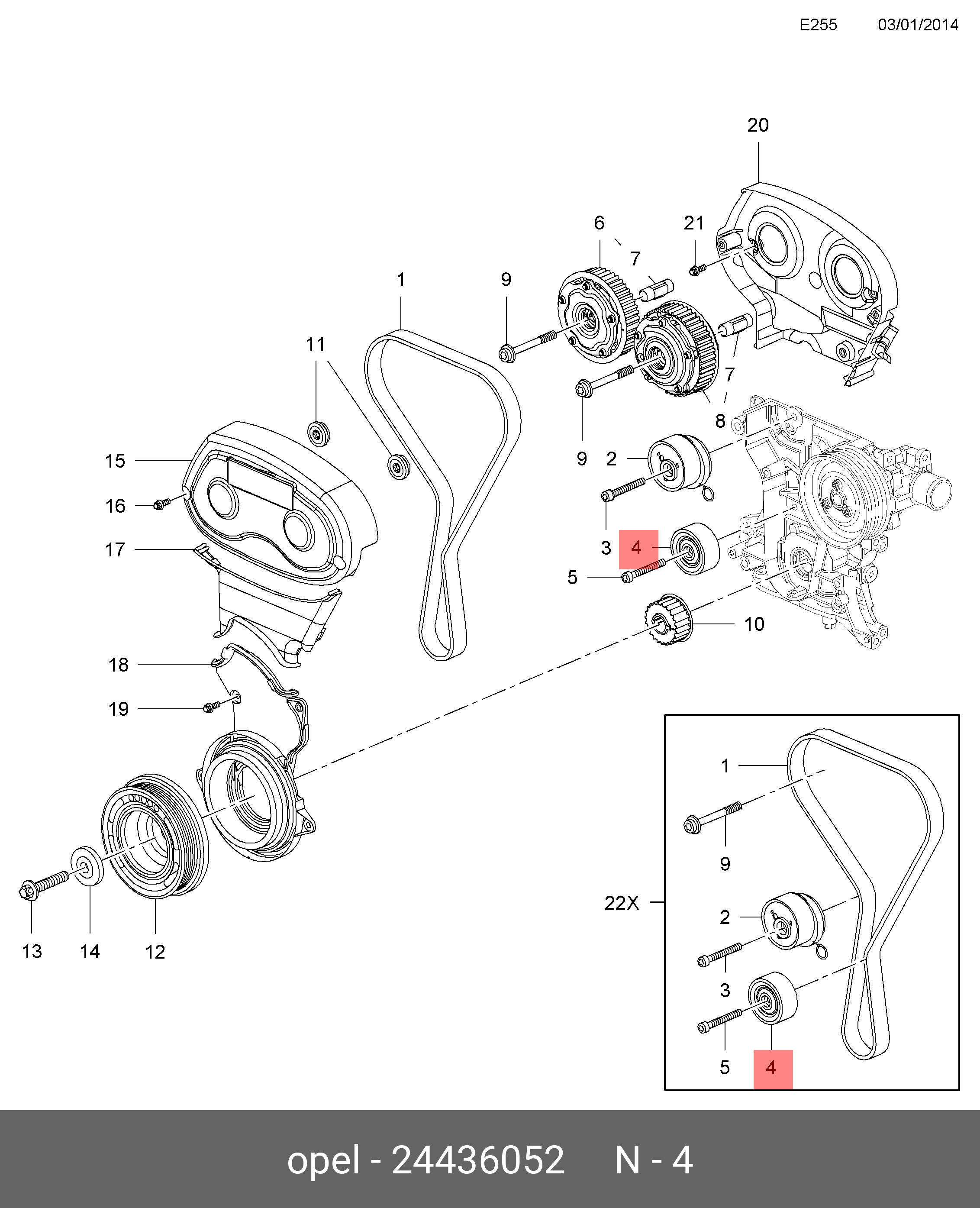 E255 03/01/2014

20
6
21
7
1
9
11
7
8
15
9
2
16
3
4
17
5
10
18
19
1
9
22X
2
3
13
14
12
5
4

opel - 24436052 N - 4