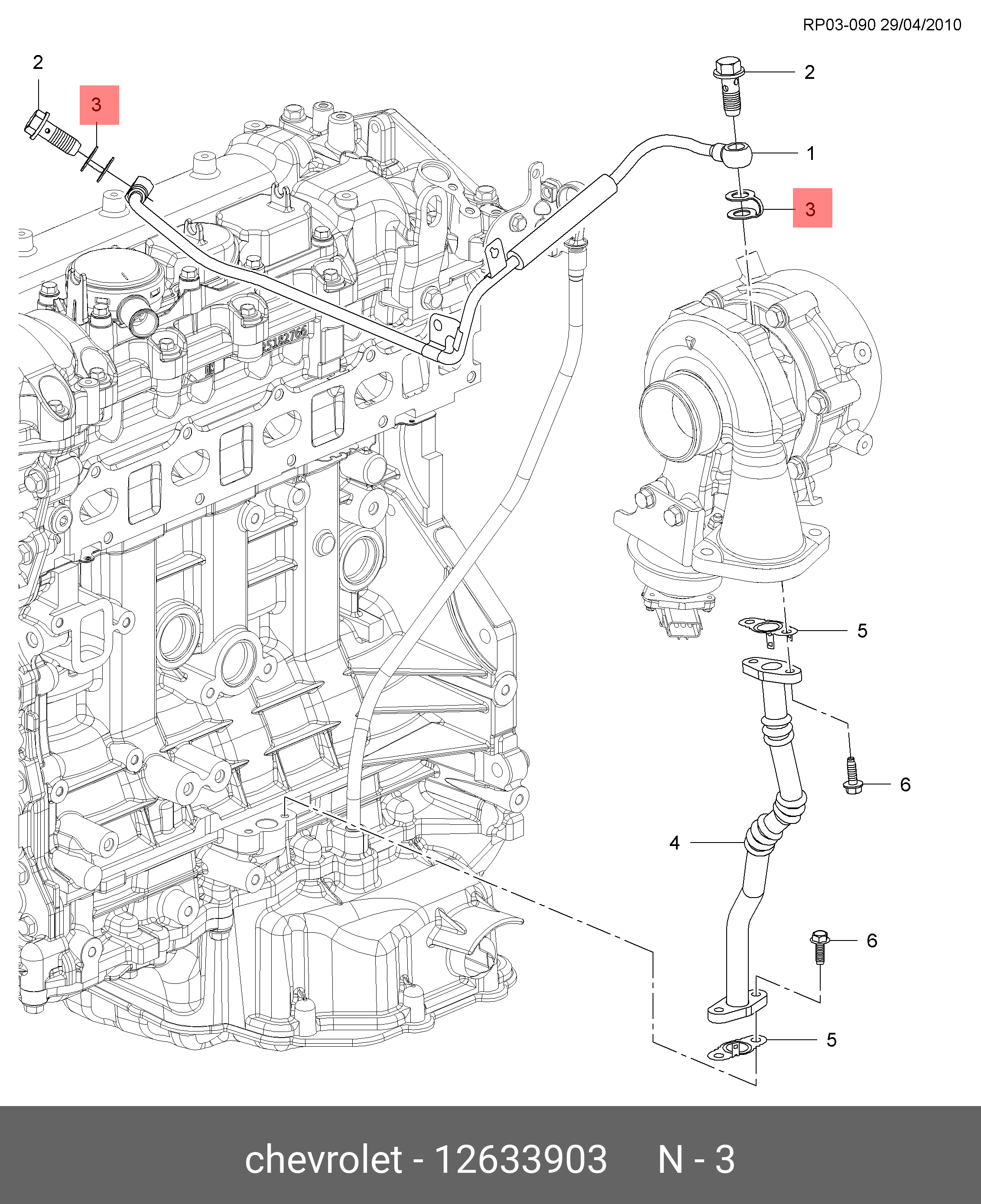 RP03-090 29/04/2010

2

3

2

1

3

25182766

5

6

4

6

5

chevrolet - 12633903 N - 3