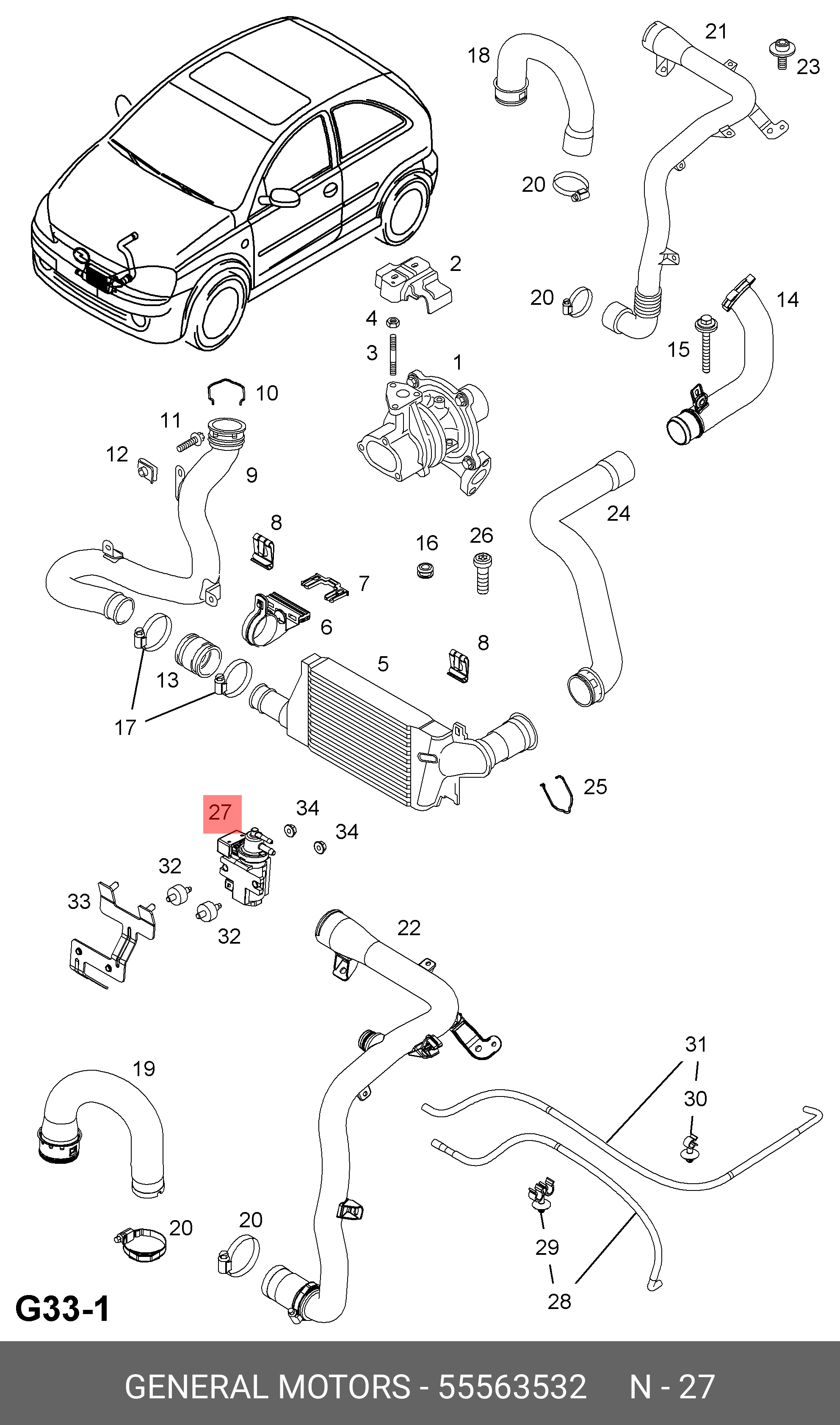 18
21
23
20
2
20
14
4
3
1
15
10
11
12
9
24
8
16
26
7
6
8
5
13
17
25
27
34
34
32
33
32
22
19
31
30
20
20
29
28
G33-1

GENERAL MOTORS - 55563532 N - 27