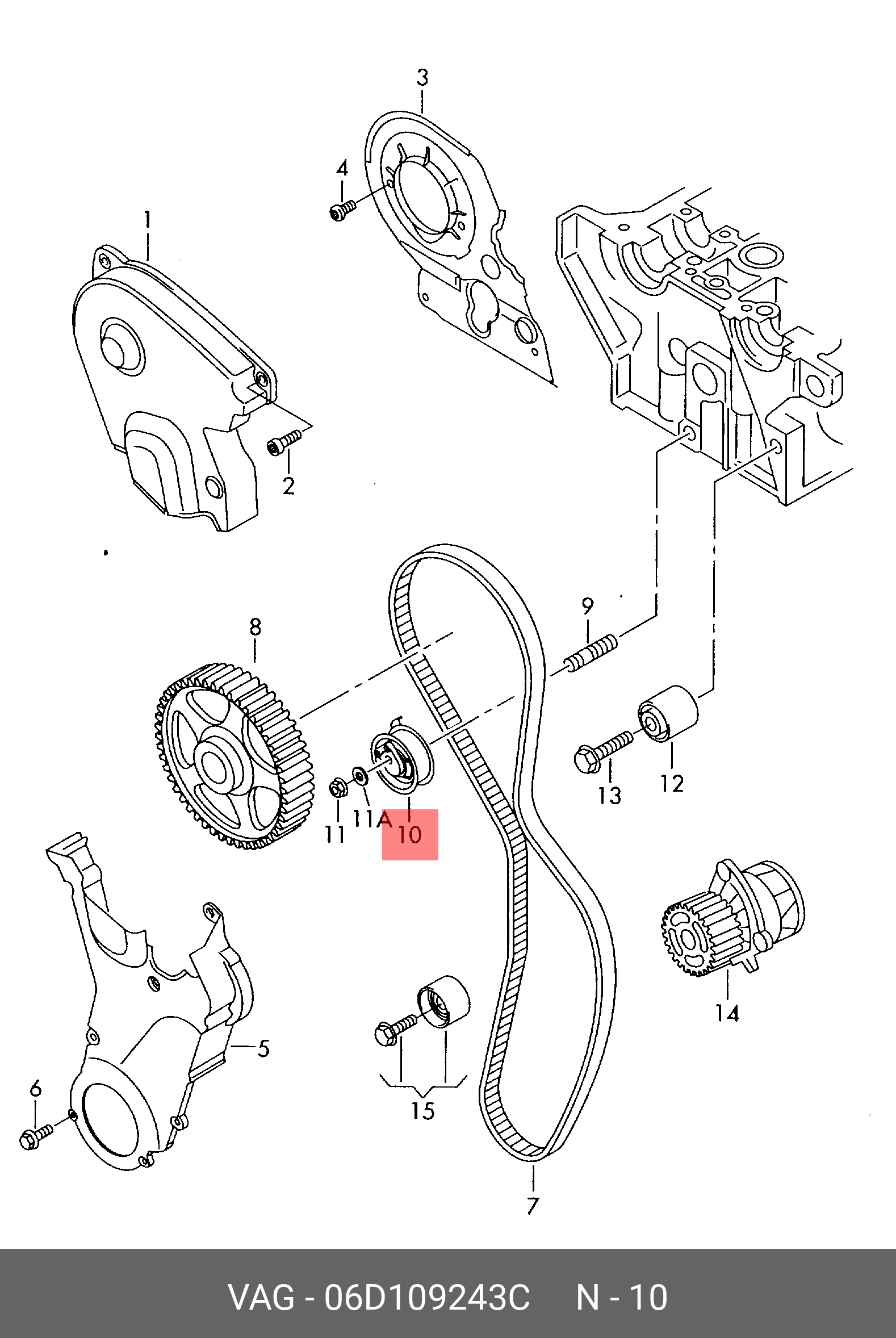 3
4
1
2
8
9
11
11A
10
13
12
5
6
15
14
7

VAG - 06D109243C N - 10