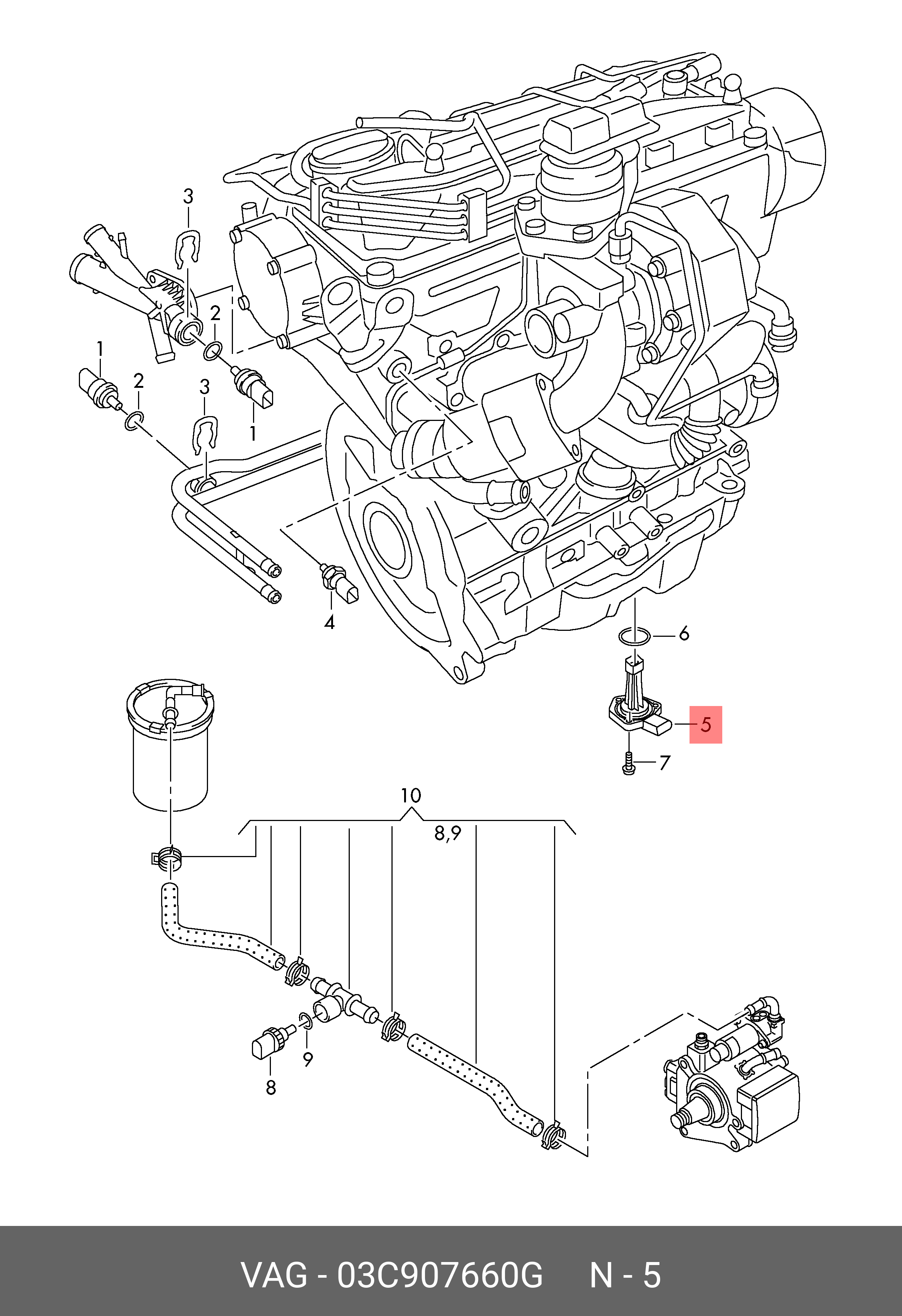 3
2
1
2
3
1
4
6
5
7
10
8,9
9
8
VAG - 03C907660G N - 5