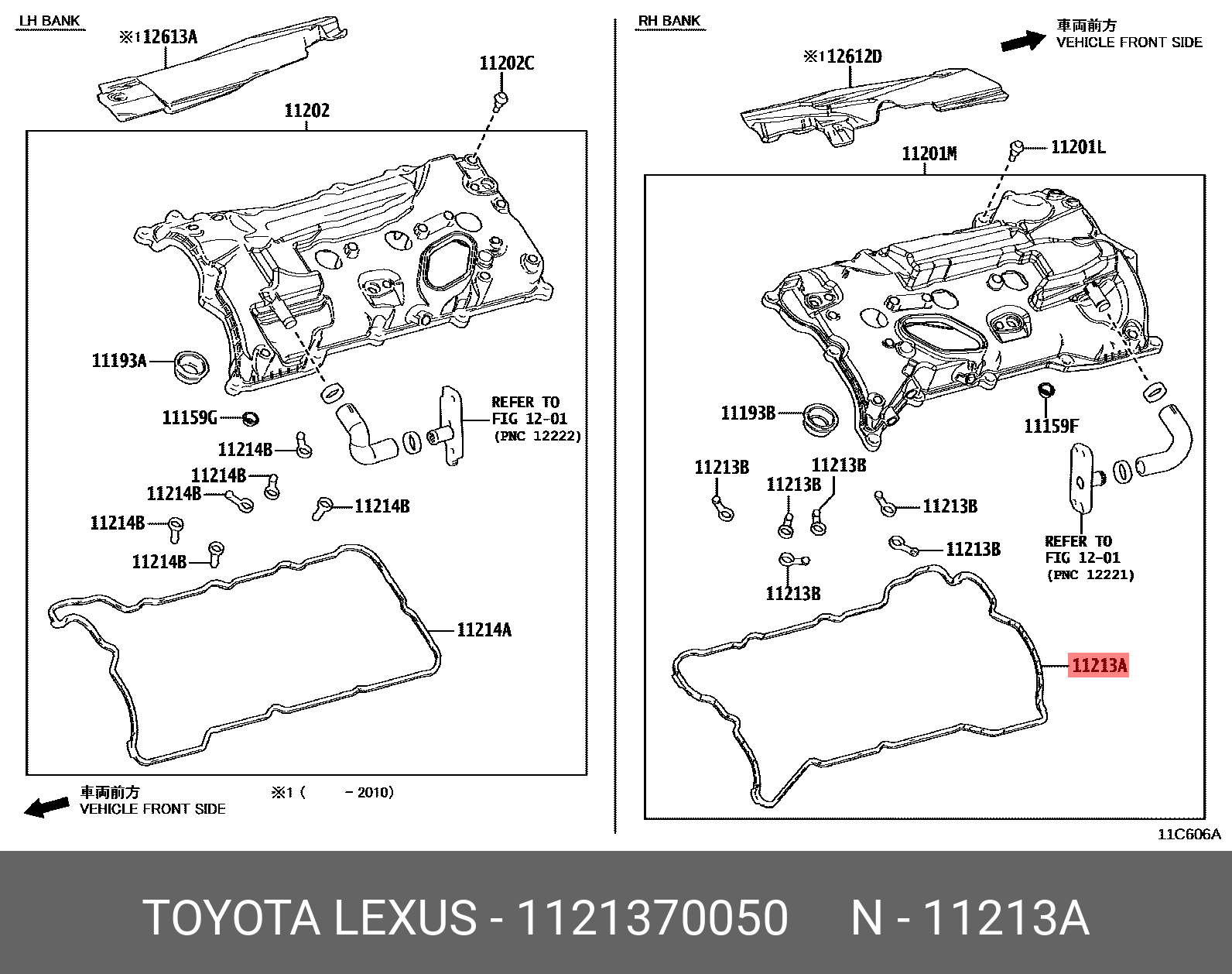 LH BANK

※1 12613A

11202C

11202

11193A

11159G

11214B

11214B

11214B

11214B

11214B

11214B

REFER TO FIG 12-01 (PNC 12222)

11214A

車両前方
VEHICLE FRONT SIDE

※1 (    - 2010)

RH BANK

車両前方
VEHICLE FRONT SIDE

※1 12612D

11201M

11201L

11193B

11159F

11213B

11213B

11213B

11213B

11213B

11213B

REFER TO FIG 12-01 (PNC 12221)

11213A

11C606A

TOYOTA LEXUS - 1121370050 N - 11213A