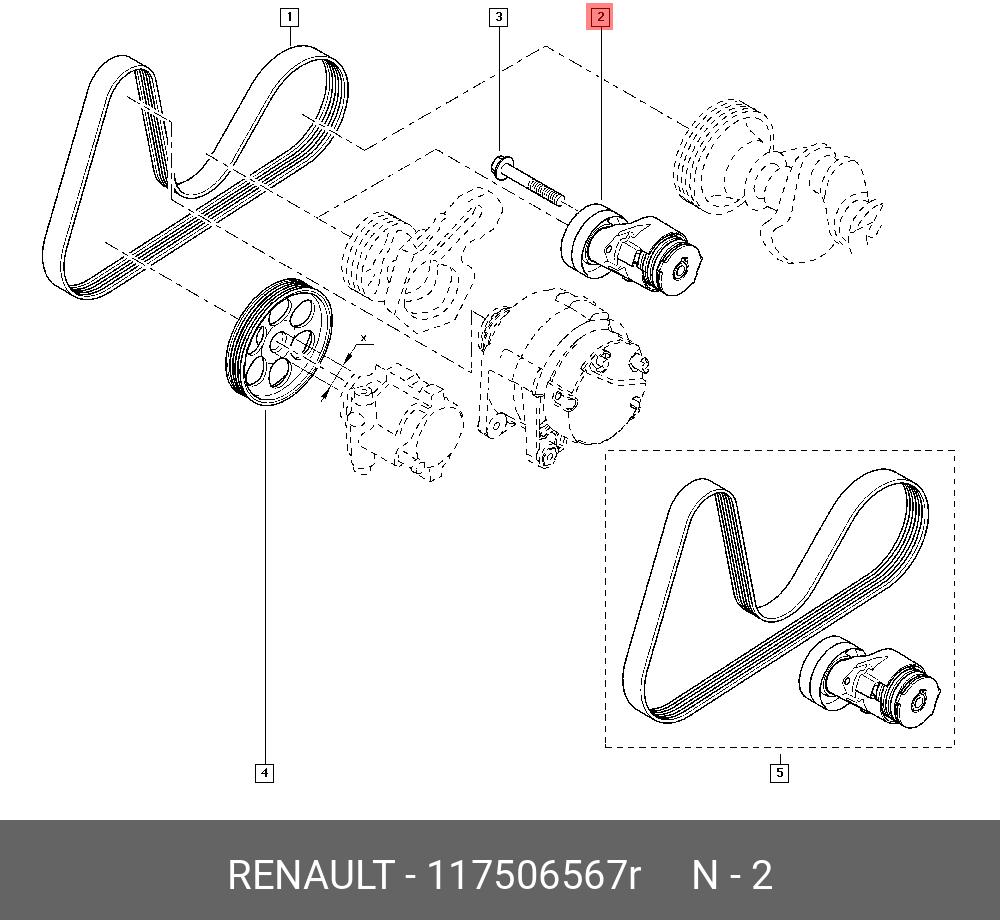 1
3
2
x
4
5
RENAULT - 117506567r N - 2