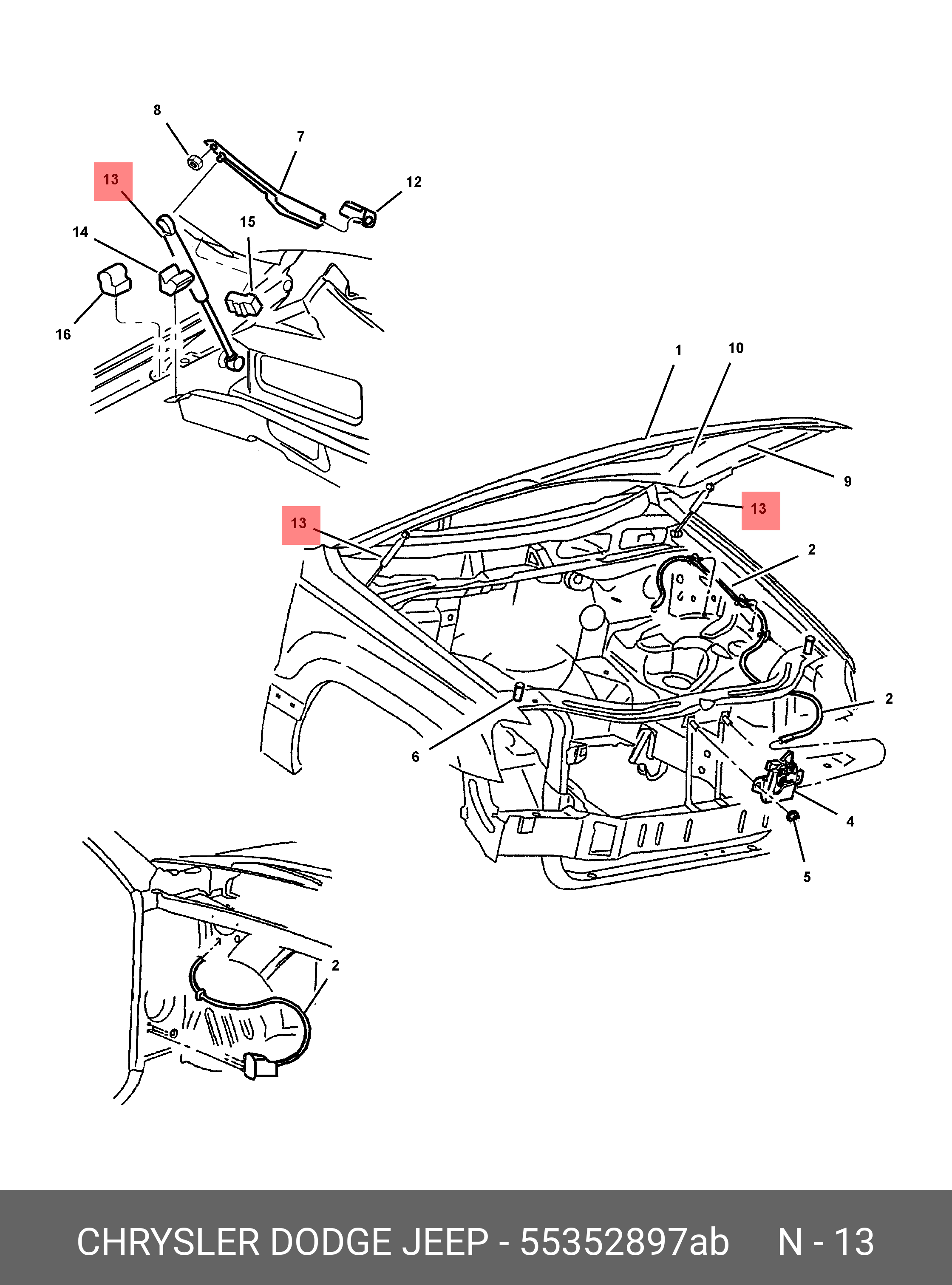 8
7
13
12
14
15
16
1
10
9
13
13
2
2
6
4
5
2

CHRYSLER DODGE JEEP - 55352897ab N - 13