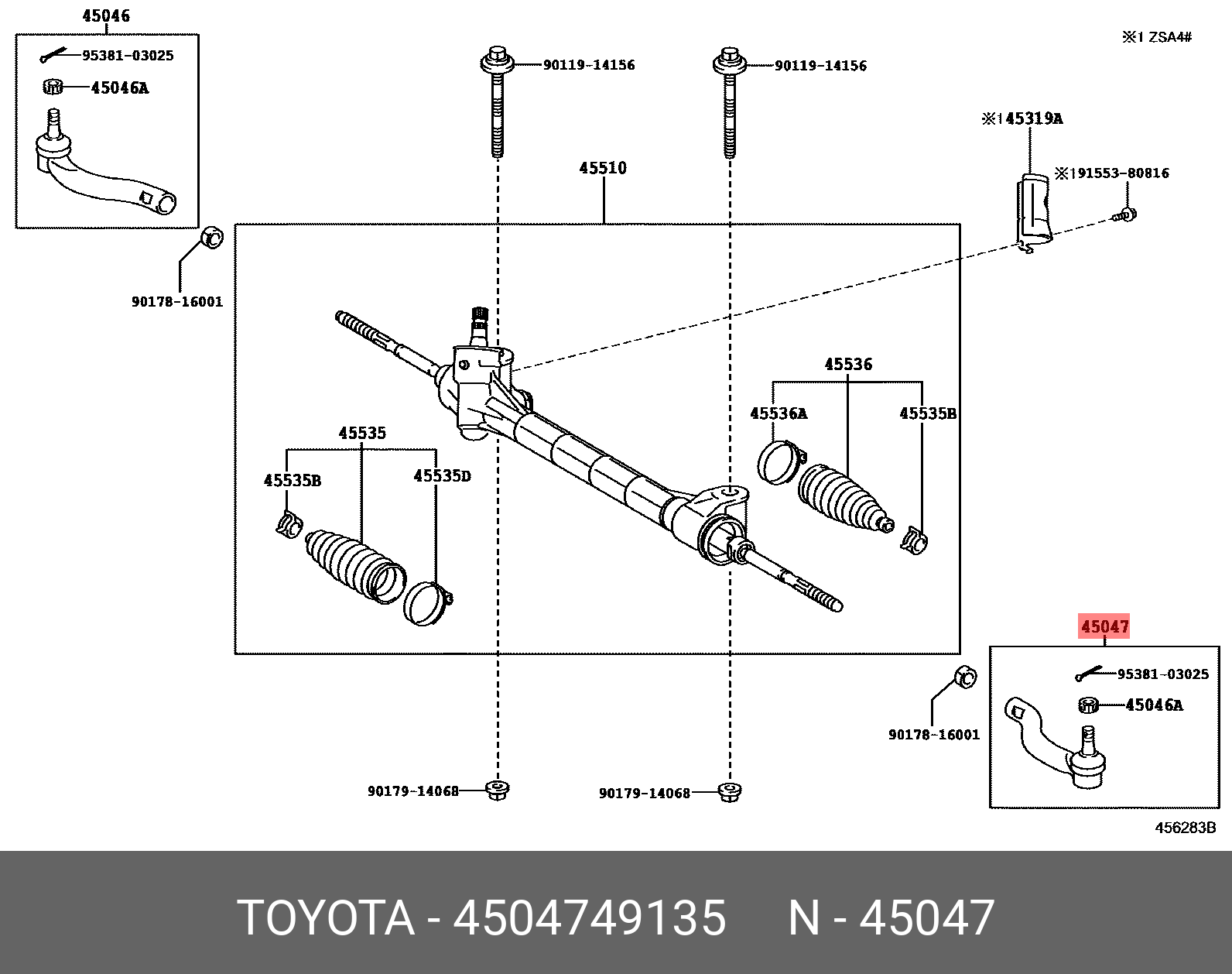 45046

95381-03025

45046A

90178-16001

90119-14156

90119-14156

※1 ZSA4#

※145319A

※191553-80816

45510

45536

45536A

45535B

45535

45535B

45535D

45047

95381-03025

45046A

90178-16001

90179-14068

90179-14068

456283B

TOYOTA - 4504749135     N - 45047