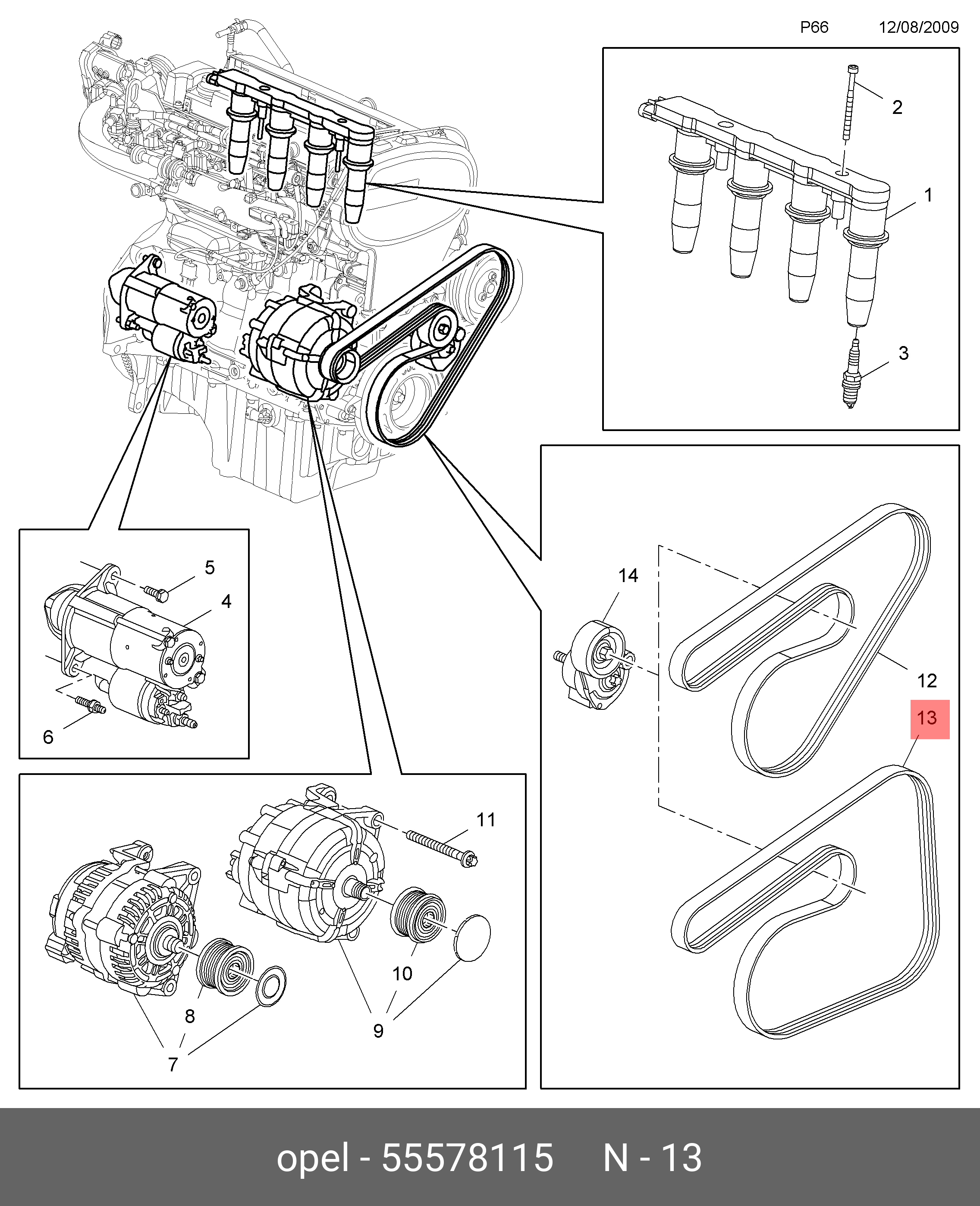 P66 12/08/2009

2

1

3

5

4

6

14

12

13

11

10

8

9

7

opel - 55578115 N - 13