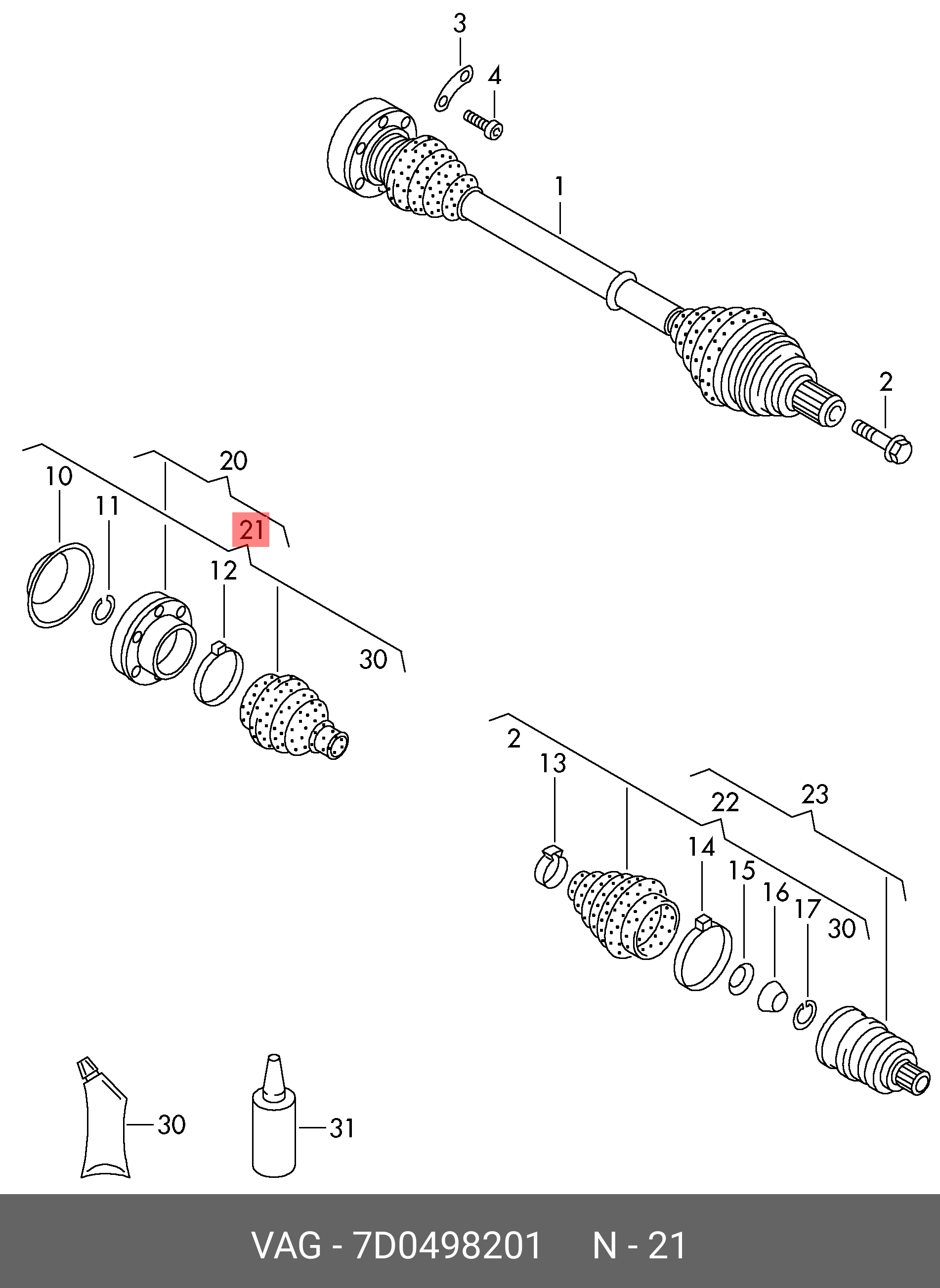 3
4
1
2
20
10
11
21
12
30
2
13
22
23
14
15
16
17
30
30
31
VAG - 7D0498201 N - 21