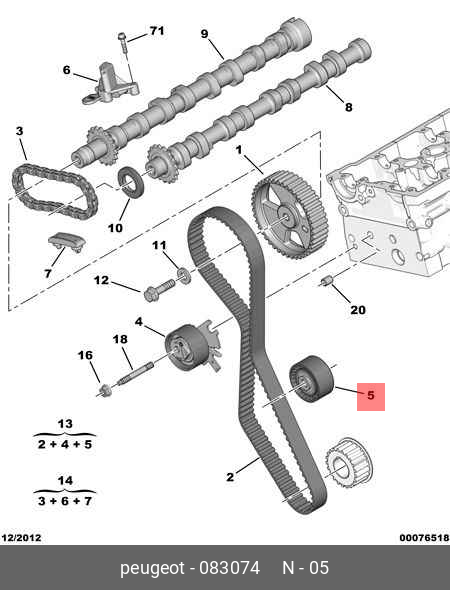 71
9
6
8
3
1
10
7
11
12
20
4
18
16
5
13
2 + 4 + 5
14
3 + 6 + 7
2
12/2012
00076518
peugeot - 083074 N - 05