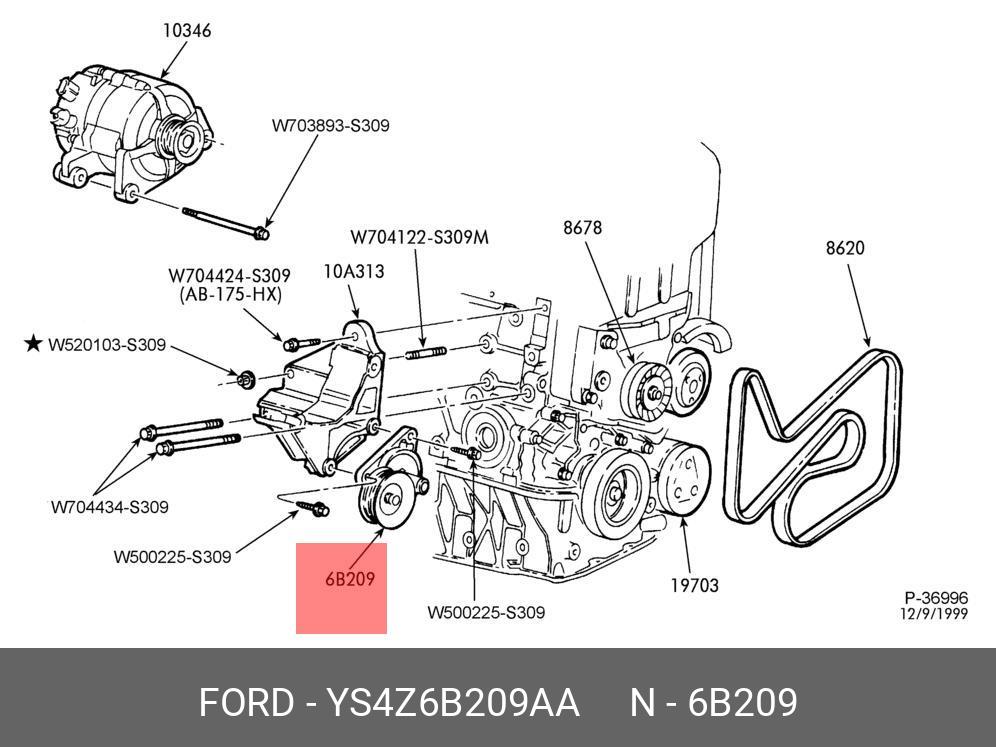 10346

W703893-S309

W704122-S309M

8678

8620

W704424-S309
(AB-175-HX)

10A313

★ W520103-S309

W704434-S309

W500225-S309

6B209

W500225-S309

19703

P-36996
12/9/1999

FORD - YS4Z6B209AA N - 6B209