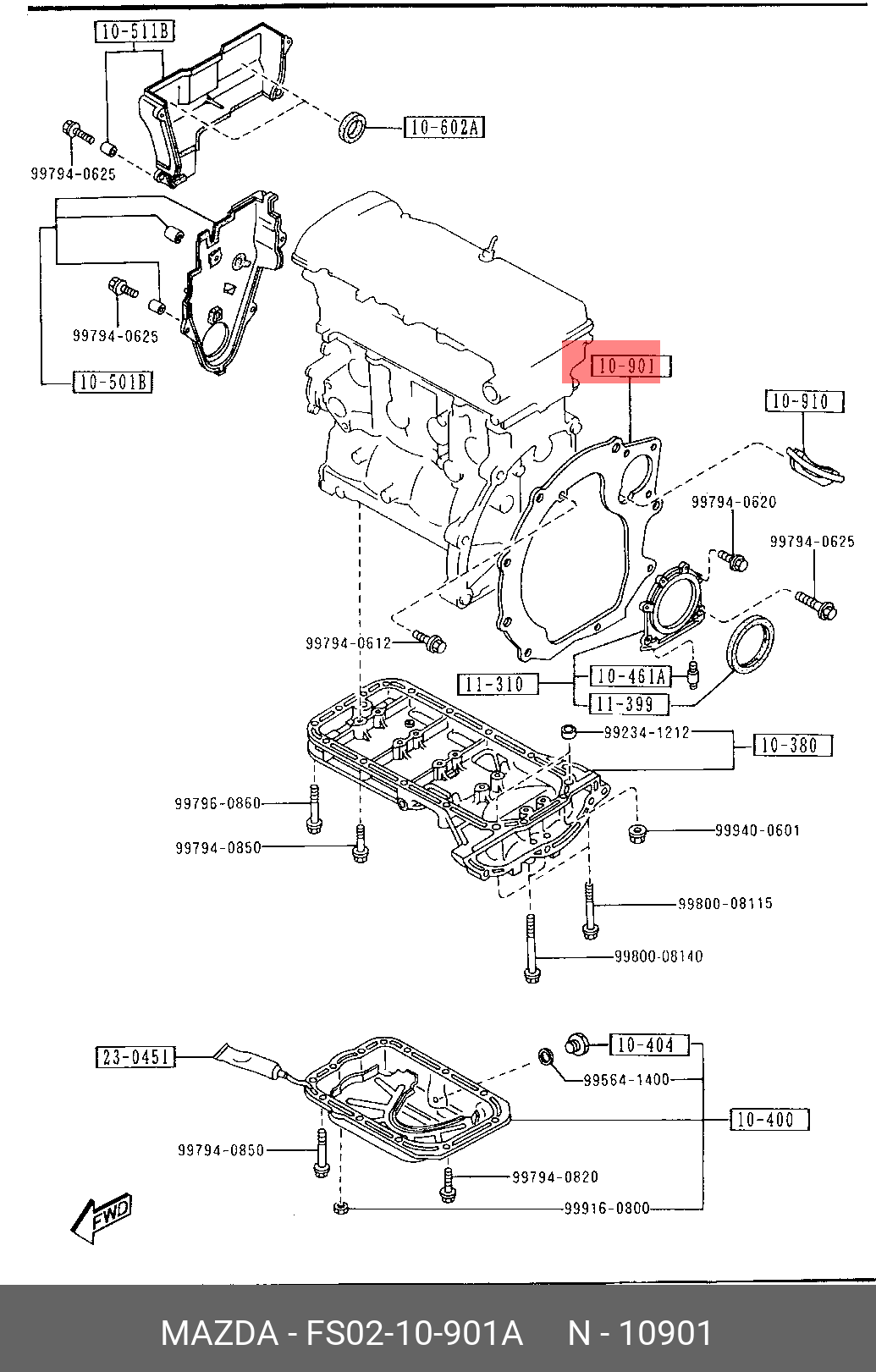 10-511B
10-602A
99794-0625
99794-0625
10-501B
10-901
10-910
99794-0620
99794-0625
99794-0612
11-310
10-461A
11-399
99234-1212
10-380
99796-0860
99794-0850
99940-0601
99800-08115
99800-08140
23-0451
10-404
99564-1400
10-400
99794-0850
99794-0820
99916-0800
FWD

MAZDA - FS02-10-901A N - 10901