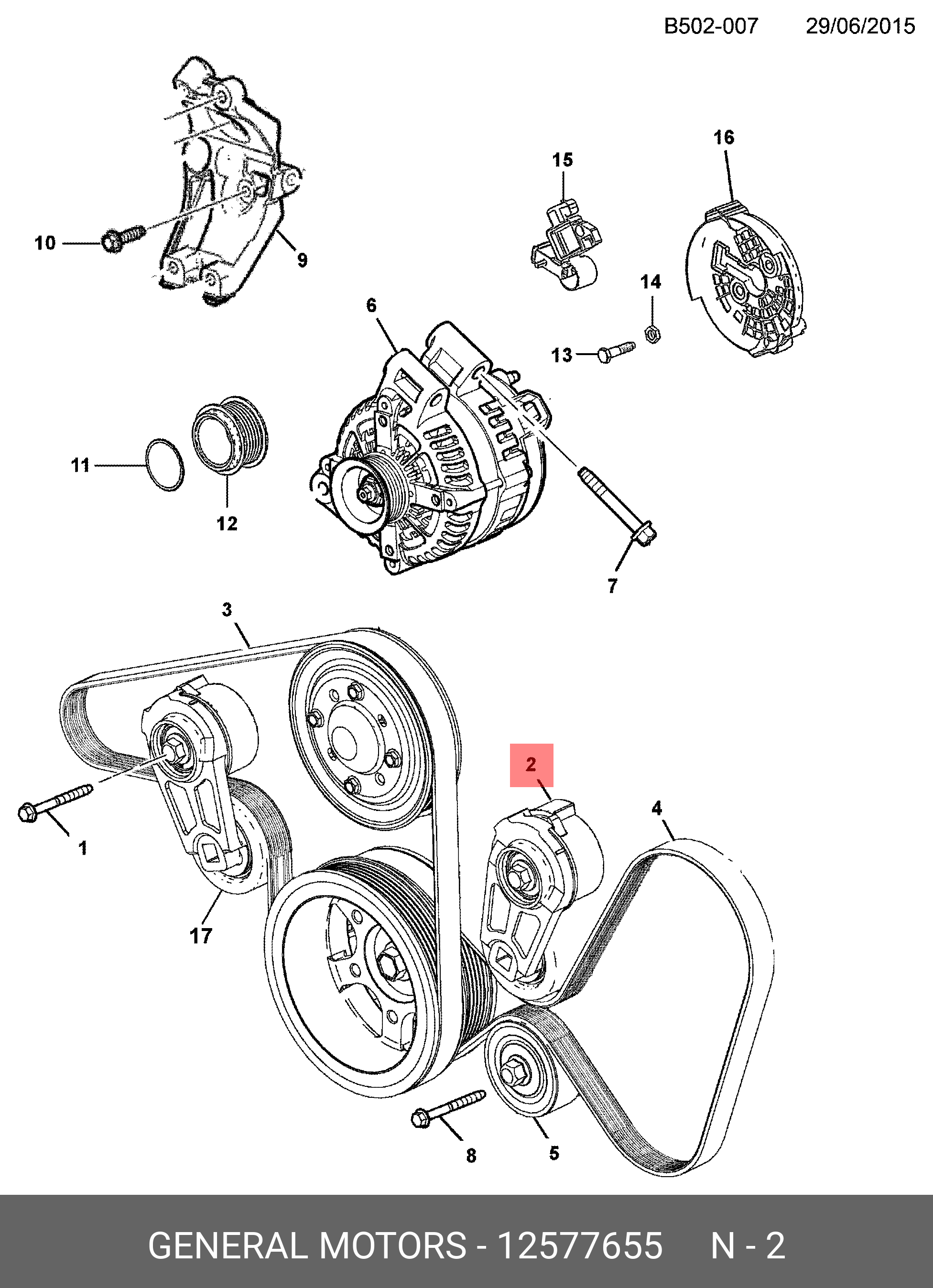 B502-007 29/06/2015

16
15
10
9
14
6
13
11
12
7
3
2
4
1
17
8
5

GENERAL MOTORS - 12577655 N - 2