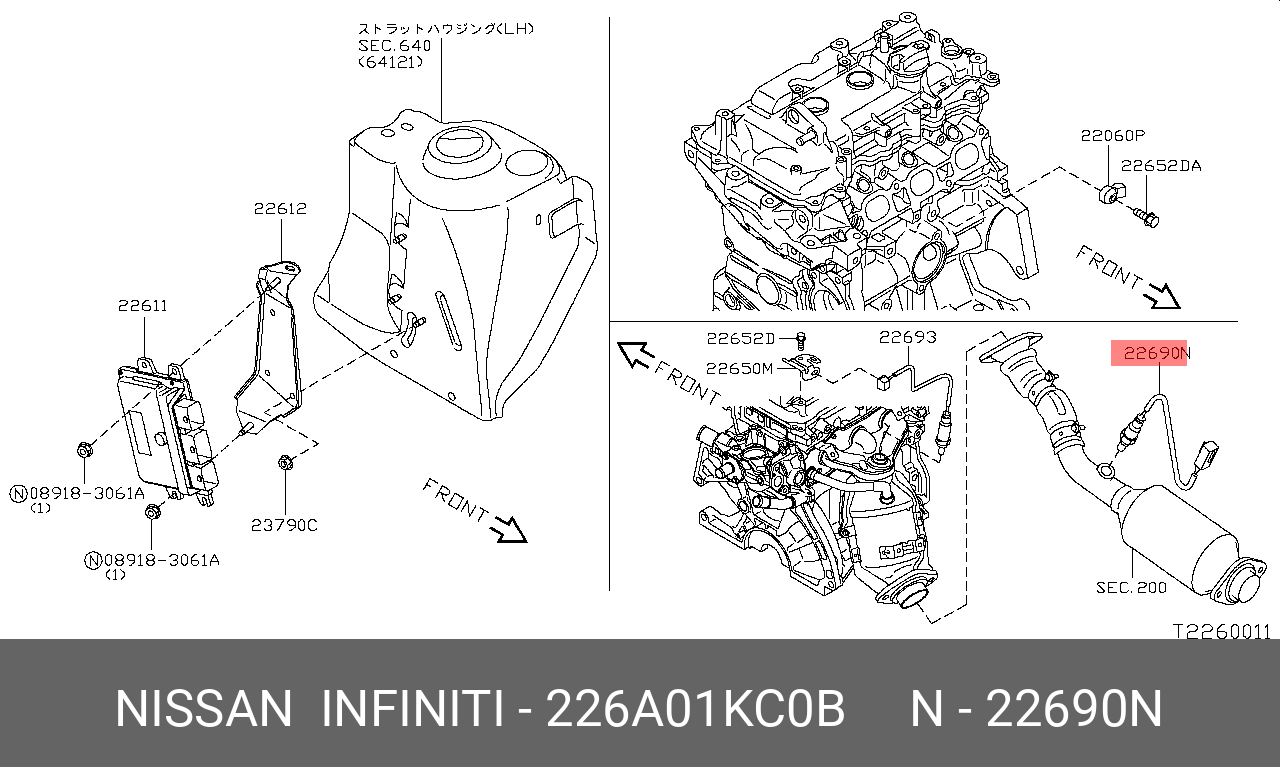 ストラットハウジング(LH)
SEC.640
(64121)

22612

22611

Ⓝ08918-3061A
(1)

Ⓝ08918-3061A
(1)

23790C

FRONT

22060P
22652DA

FRONT

22652D
22650M
22693
FRONT

22690N

SEC.200

T2260011

NISSAN INFINITI - 226A01KC0B N - 22690N