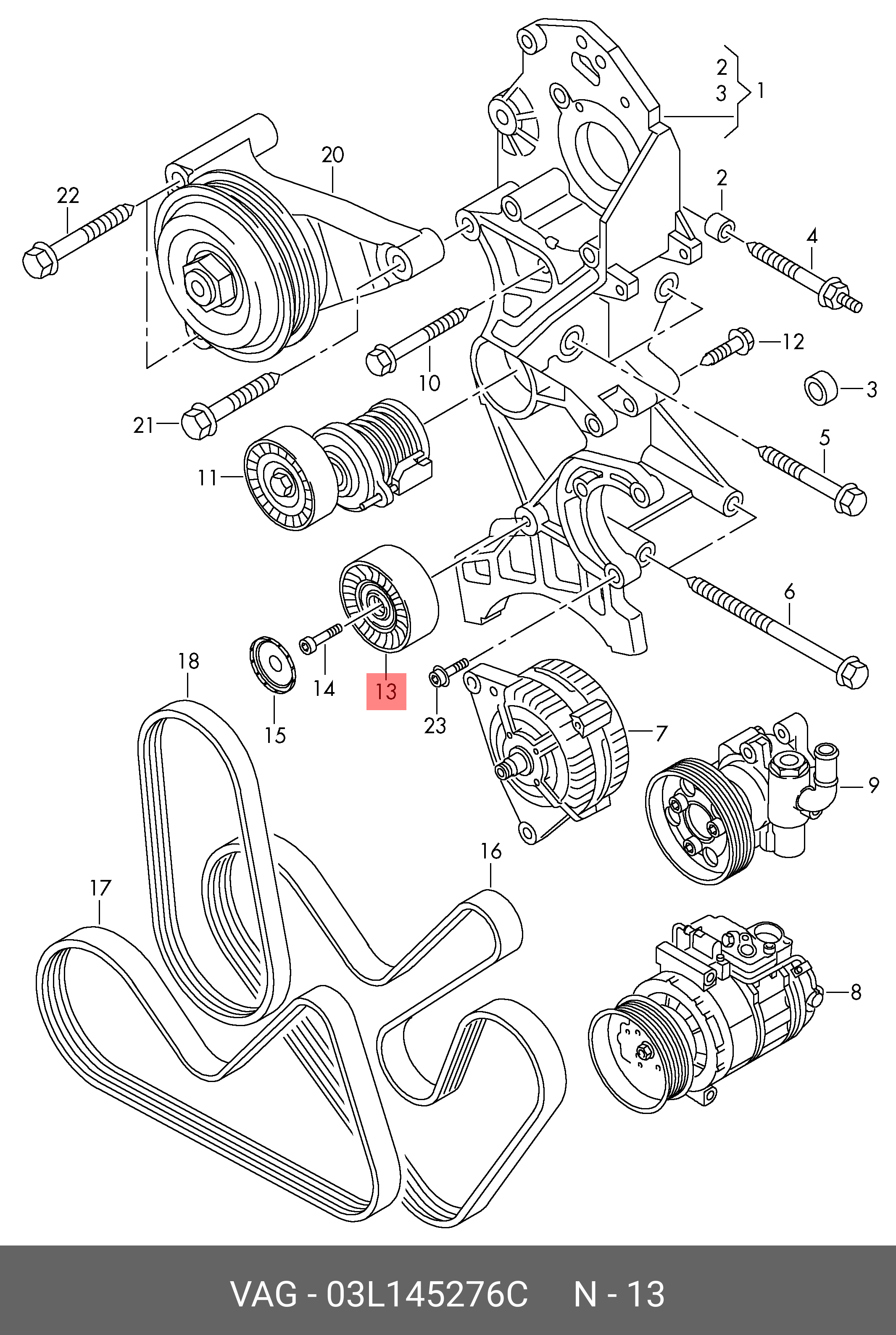 2
3
1
20
22
2
4
12
10
3
21
5
11
6
18
14
13
15
23
7
9
16
17
8

VAG - 03L145276C    N - 13