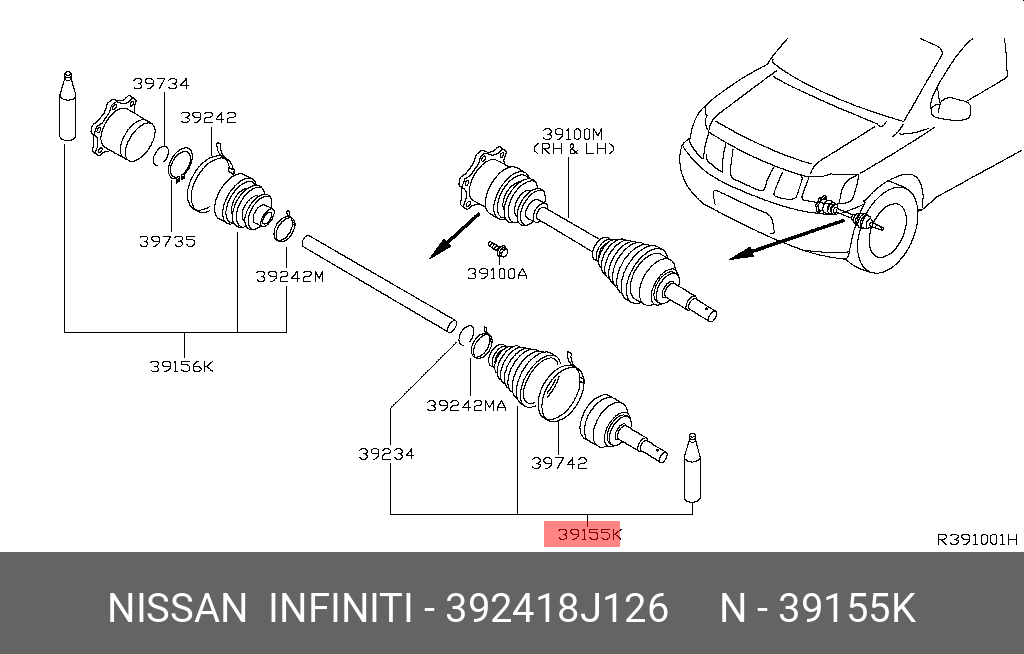 39734
39242
39735
39242M
39156K
39100M
(RH & LH)
39100A
39242MA
39234
39742
39155K
R391001H

NISSAN INFINITI - 392418J126 N - 39155K