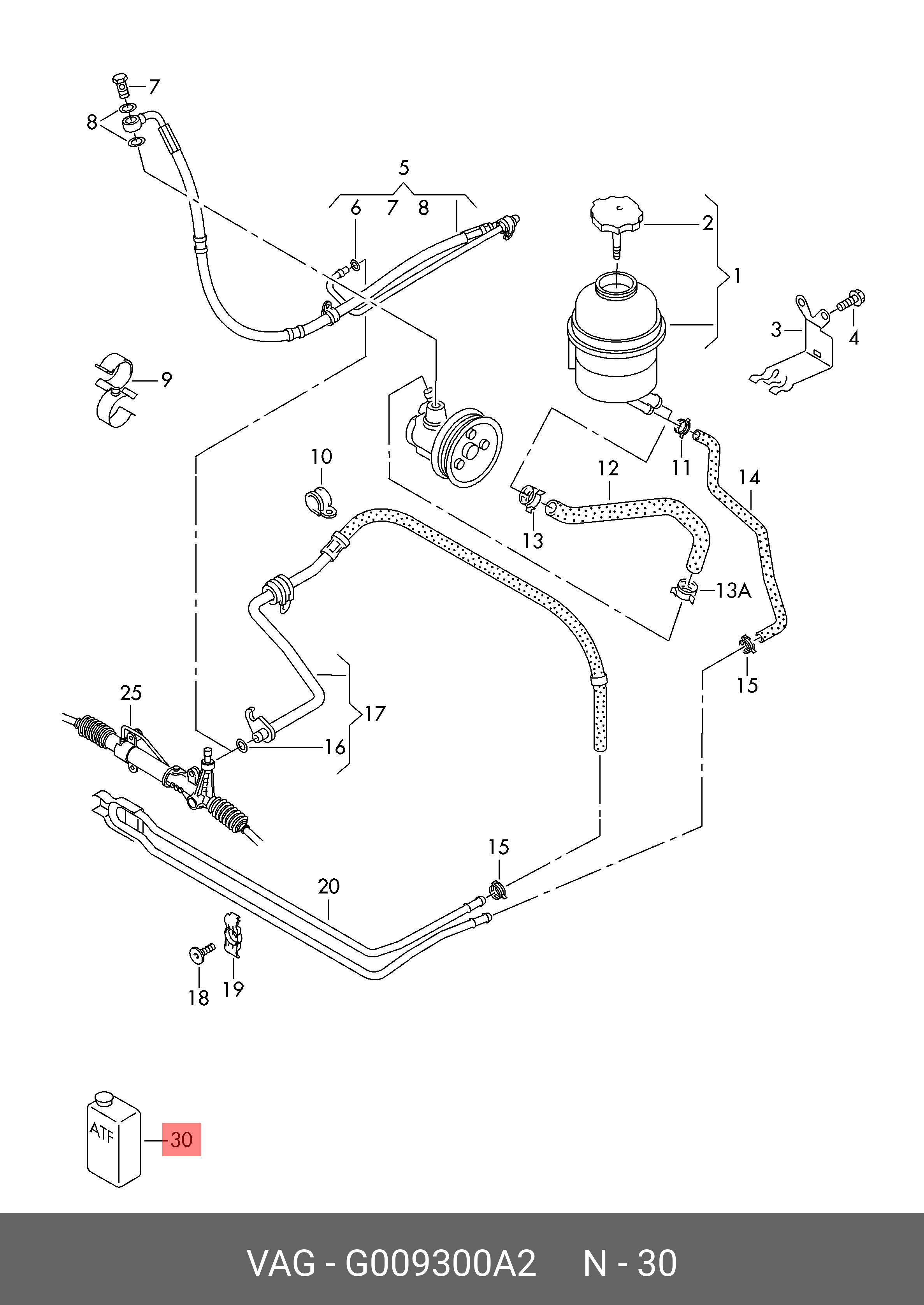 7
8
5
6 7 8
2
1
3
4
9
10
12
11
14
13
13A
15
25
17
16
15
20
18
19
ATF
30

VAG - G009300A2 N - 30