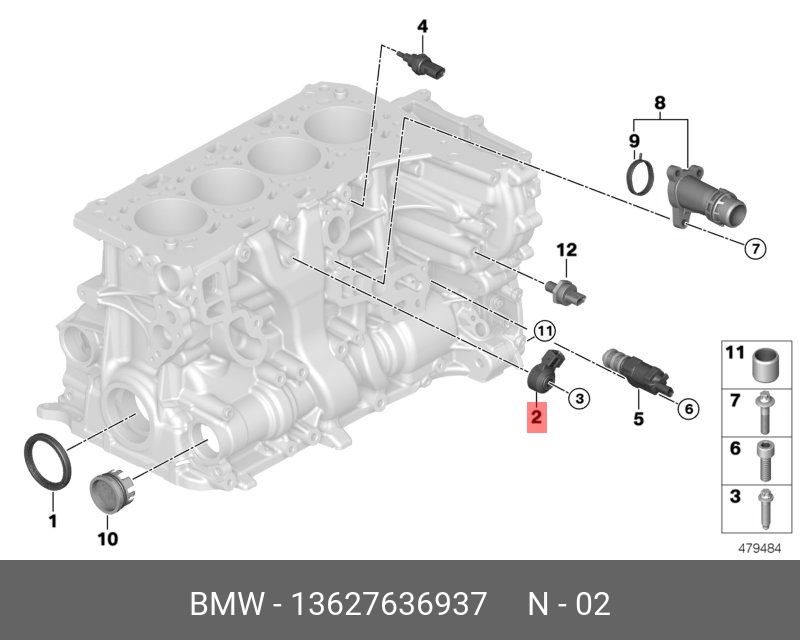 4
8
9
7
12
11
3
2
5
6
1
10
11
7
6
3
479484

BMW - 13627636937     N - 02