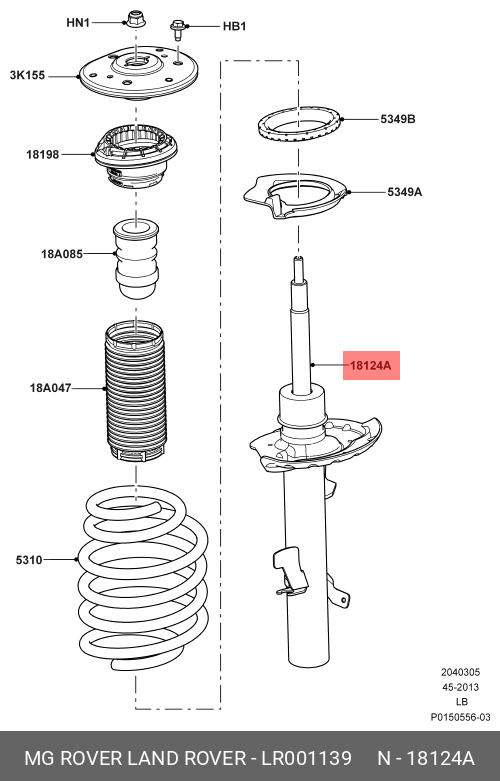 HN1
HB1
3K155
18198
18A085
18A047
5310
5349B
5349A
18124A
2040305
45-2013
LB
P0150556-03
MG ROVER LAND ROVER - LR001139 N - 18124A