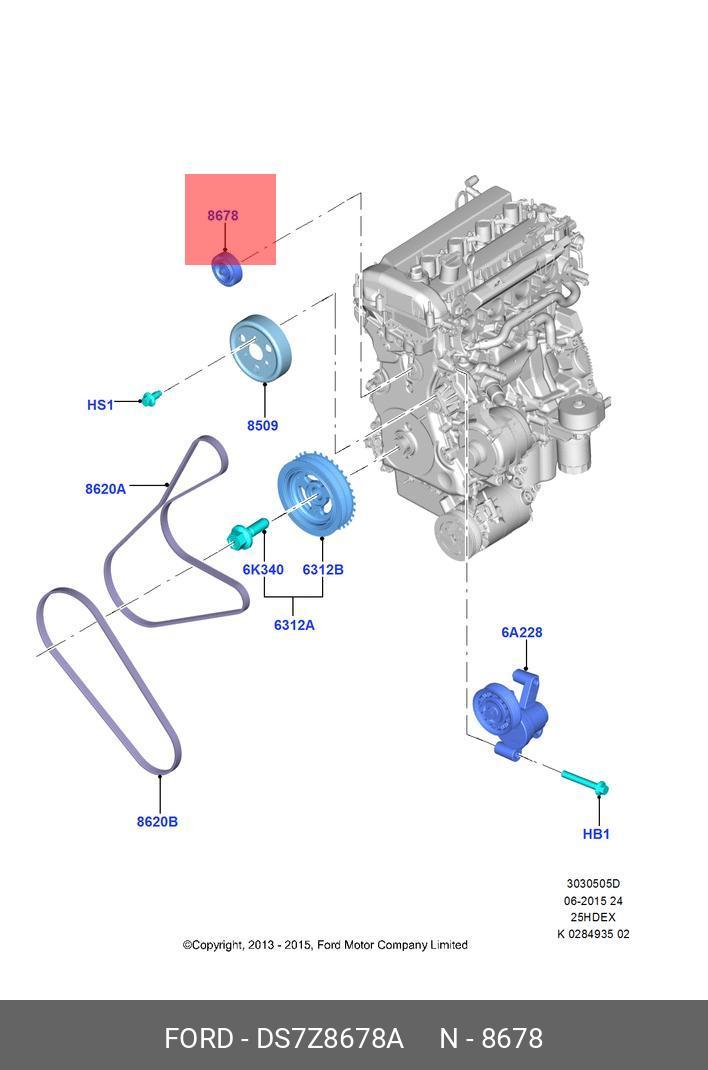 8678

HS1

8509

8620A

6K340

6312B

6312A

6A228

8620B

HB1

3030505D
06-2015 24
25HDEX
K 0284935 02

©Copyright, 2013 - 2015, Ford Motor Company Limited

FORD - DS7Z8678A N - 8678