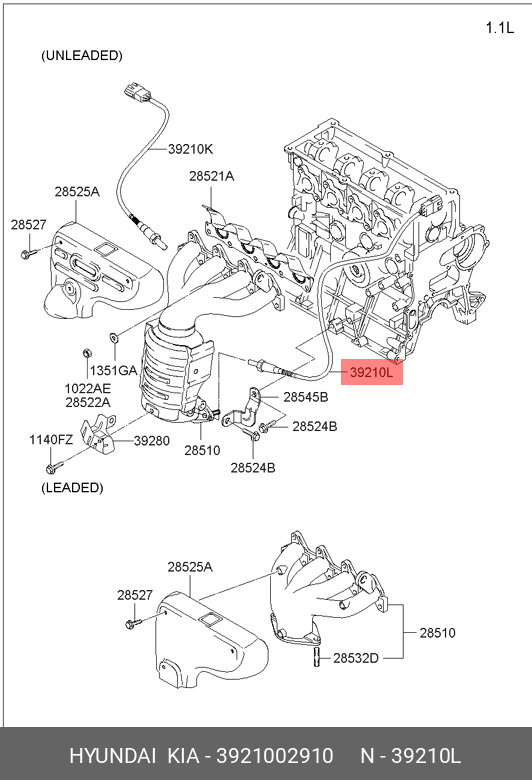 1.1L

(UNLEADED)

39210K

28521A

28525A

28527

1351GA

1022AE

28522A

39210L

28545B

28524B

1140FZ

39280

28510

28524B

(LEADED)

28525A

28527

28510

28532D

HYUNDAI KIA - 3921002910 N - 39210L