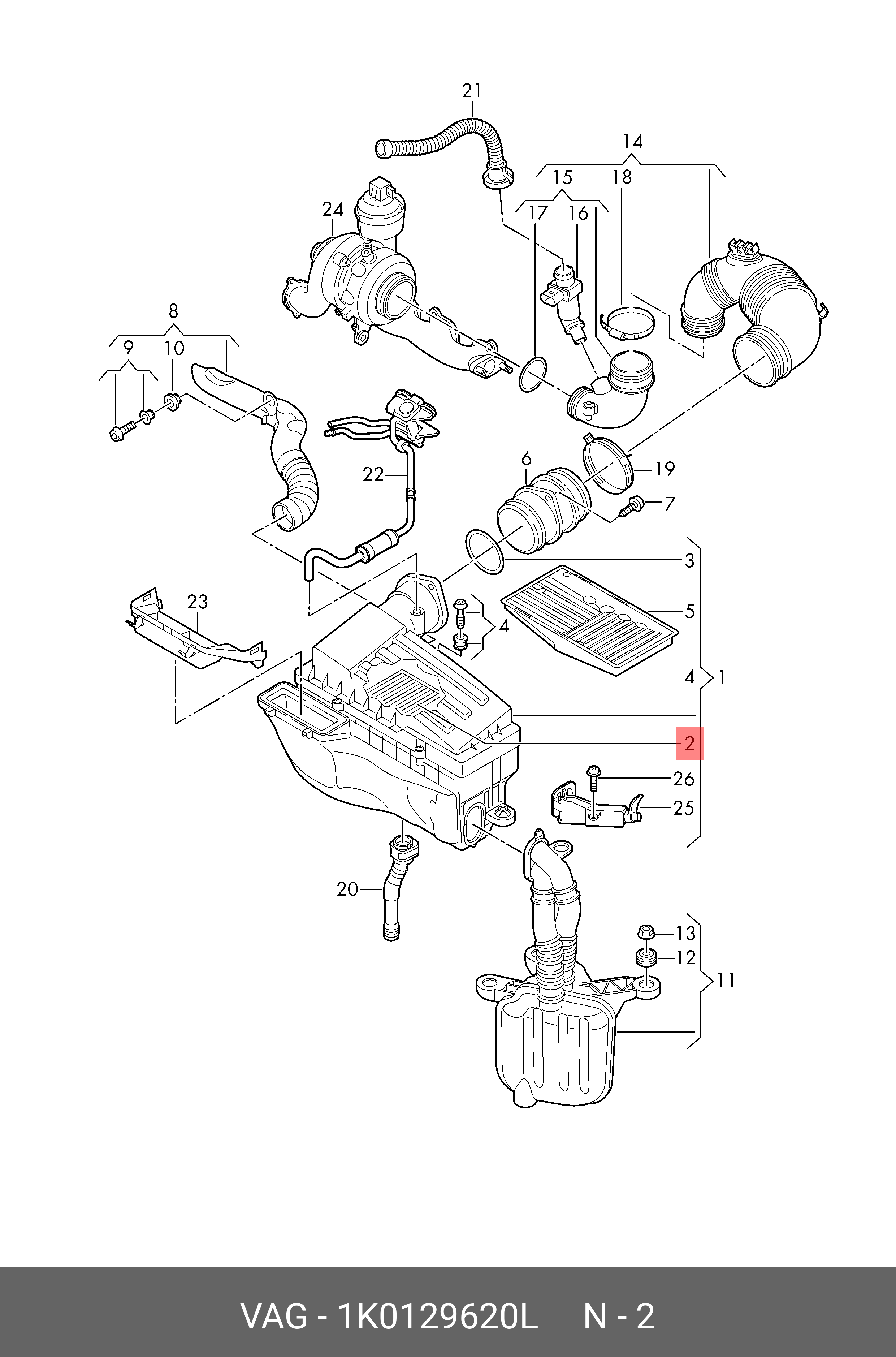 21
14
15
18
17
16
24
8
9
10
22
6
19
7
3
23
4
5
4
1
2
26
25
20
13
12
11

VAG - 1K0129620L N - 2