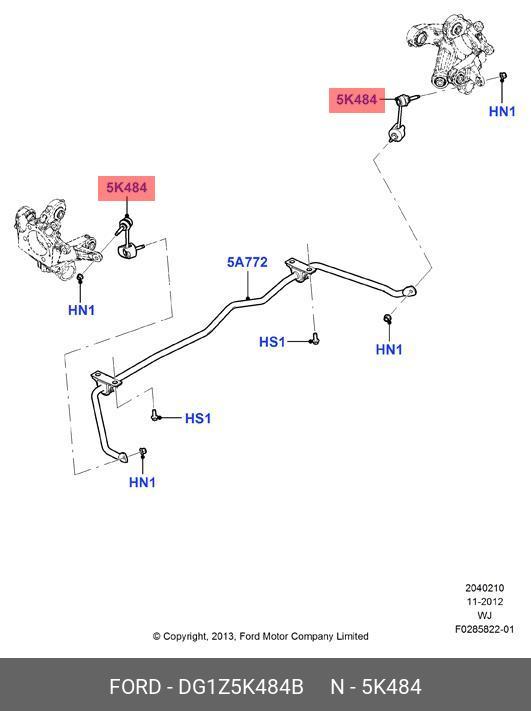 5K484

HN1

5K484

5A772

HN1

HS1

HN1

HS1

HN1

2040210
11-2012
WJ
F0285822-01

© Copyright, 2013, Ford Motor Company Limited

FORD - DG1Z5K484B N - 5K484