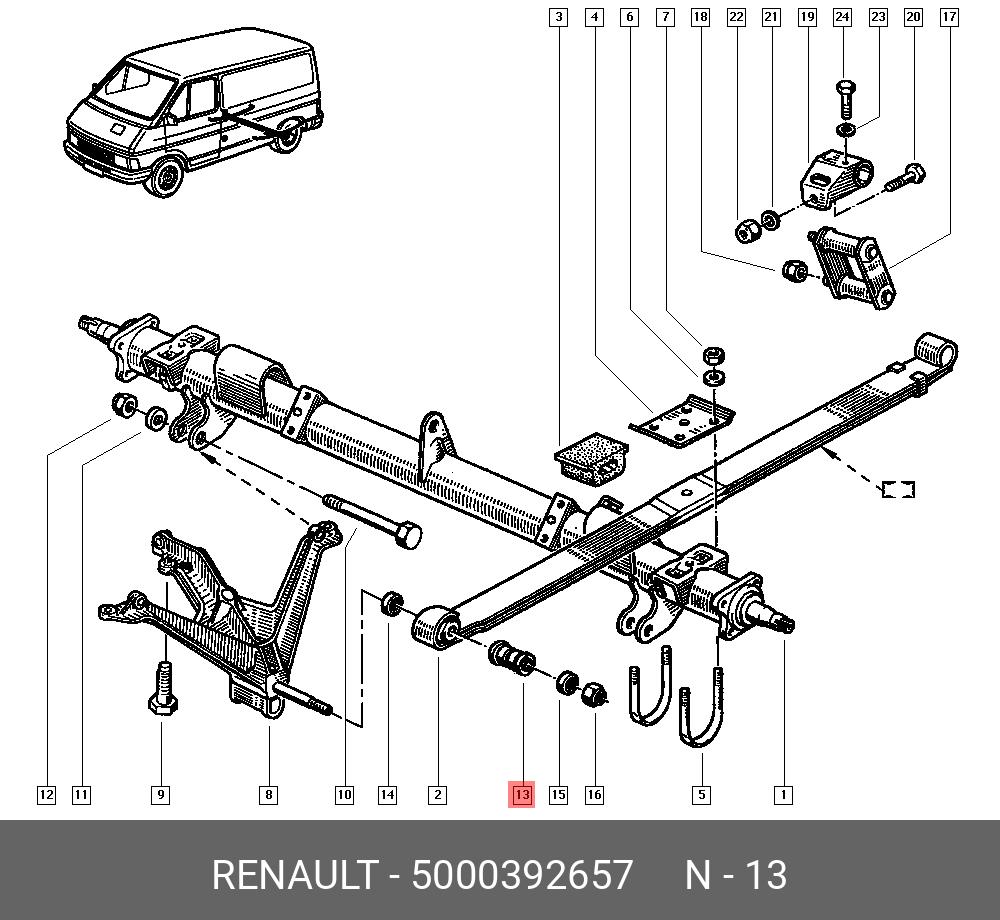 3 4 6 7 18 22 21 19 24 23 20 17

12 11 9 8 10 14 2 13 15 16 5 1

RENAULT - 5000392657 N - 13