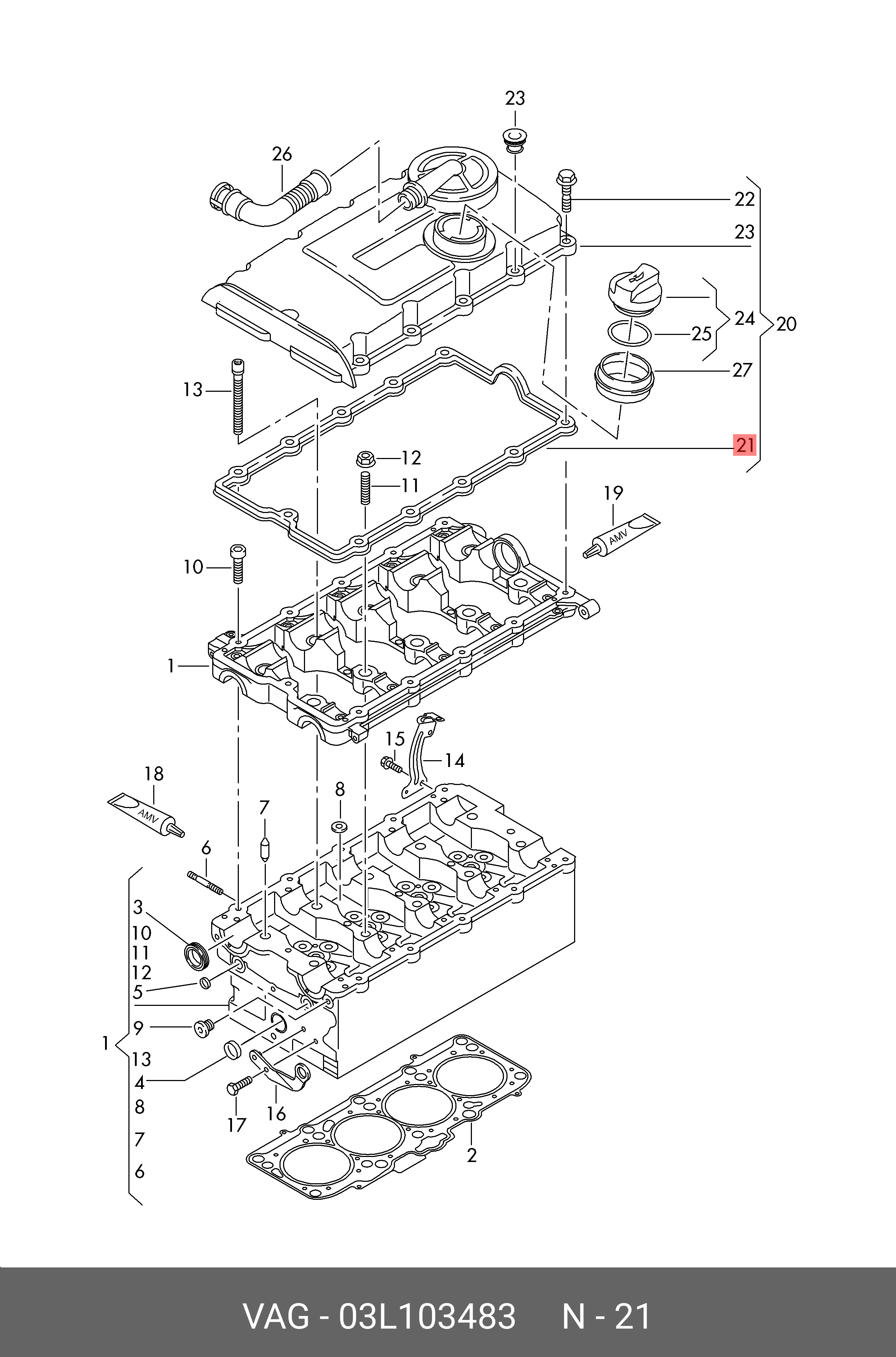 23
26
22
23
24
25
20
27
13
21
12
11
19
AMV
10
1
15
14
18
AMV
8
7
6
3
10
11
12
5
9
1
13
4
8
7
6
17
16
2

VAG - 03L103483 N - 21