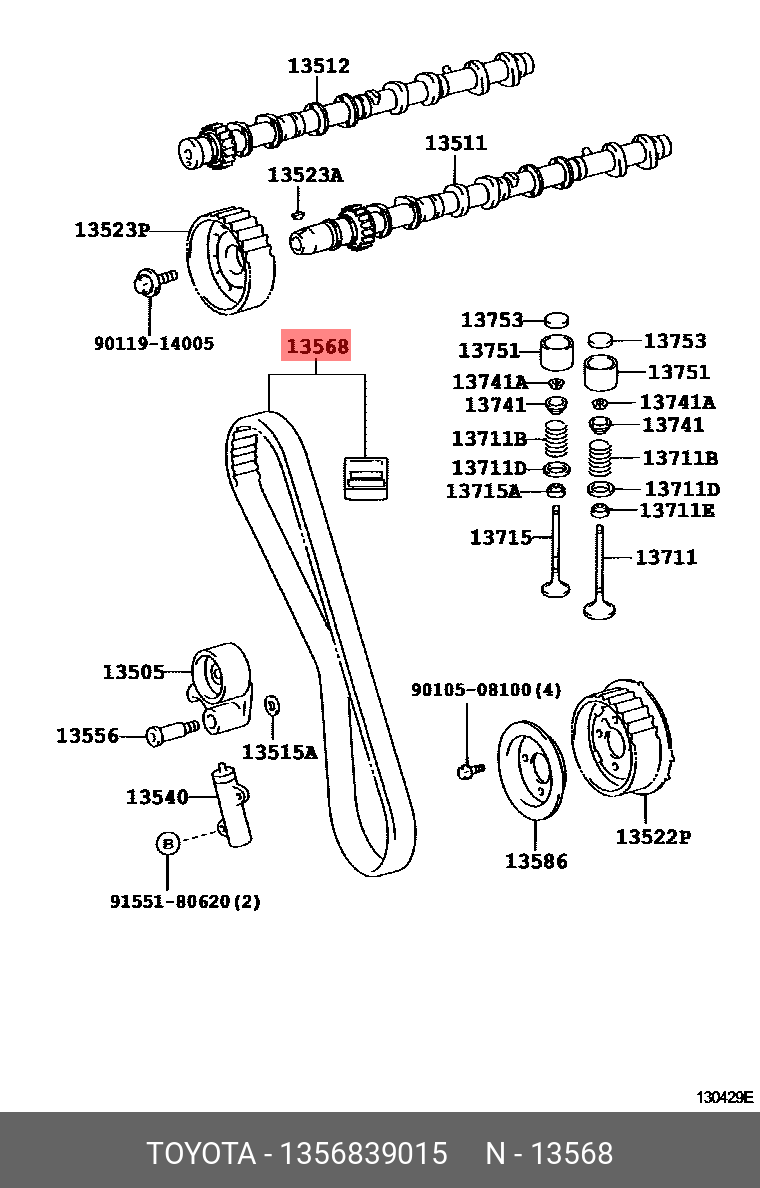 13512
13511
13523A
13523P
90119-14005
13568
13753
13751
13741A
13741
13711B
13711D
13715A
13715
13753
13751
13741A
13741
13711B
13711D
13711E
13711
13505
13556
13515A
13540
B
91551-80620(2)
90105-08100(4)
13586
13522P
130429E
TOYOTA - 1356839015 N - 13568