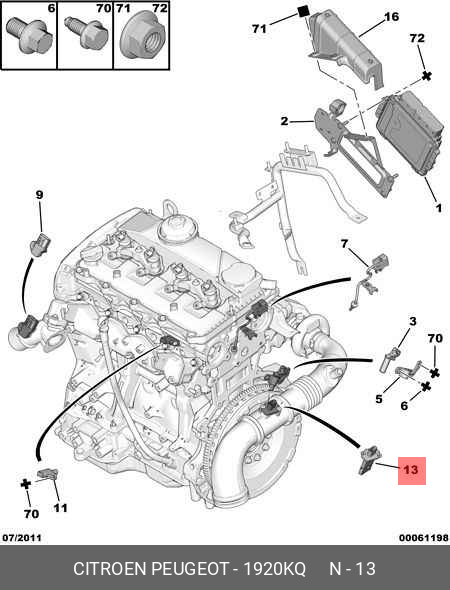 6
70
71
72
71
16
72
2
1
9
7
3
70
5
6
13
70
11
07/2011
00061198
CITROEN PEUGEOT - 1920KQ N - 13