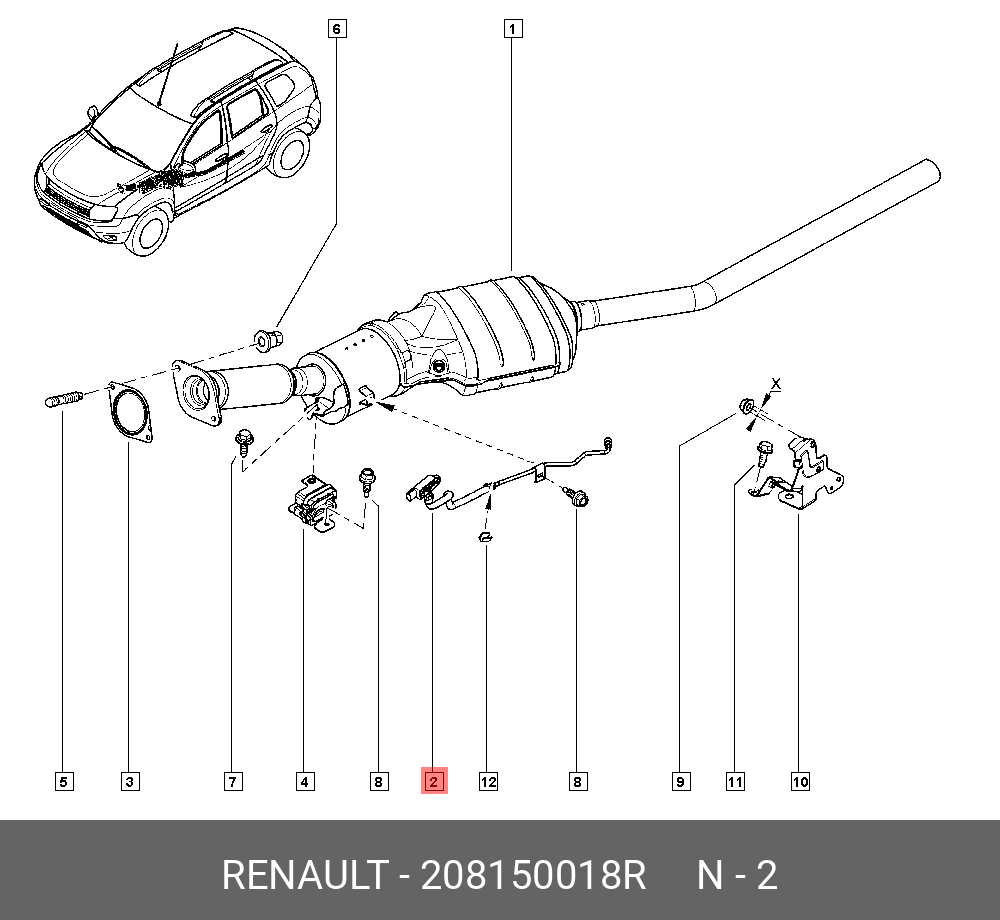 6
1
X
5
3
7
4
8
2
12
8
9
11
10

RENAULT - 208150018R N - 2