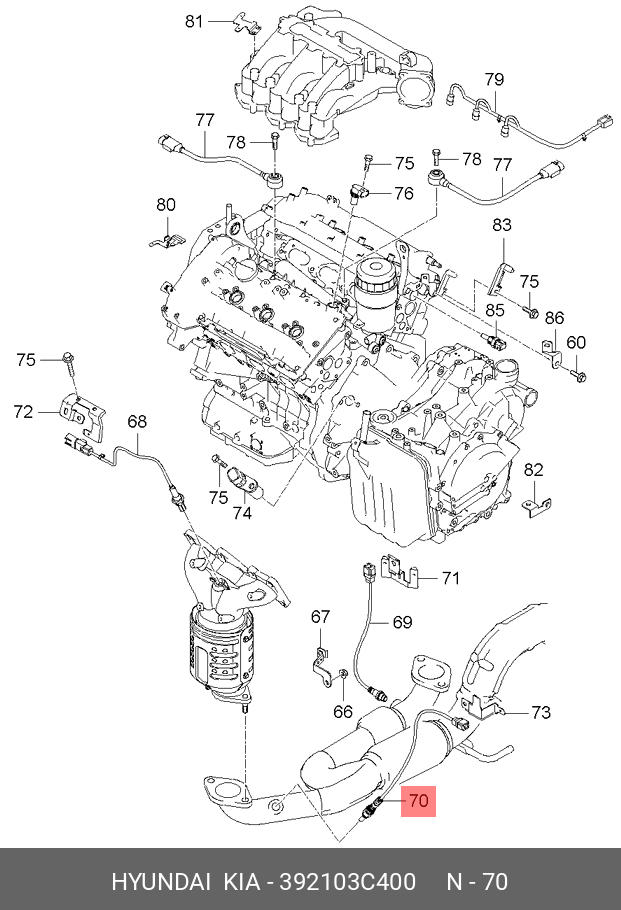 81
79
77
78
75
78
77
76
80
83
75
85
86
60
75
72
68
75
74
82
71
67
69
66
73
70
HYUNDAI KIA - 392103C400 N - 70