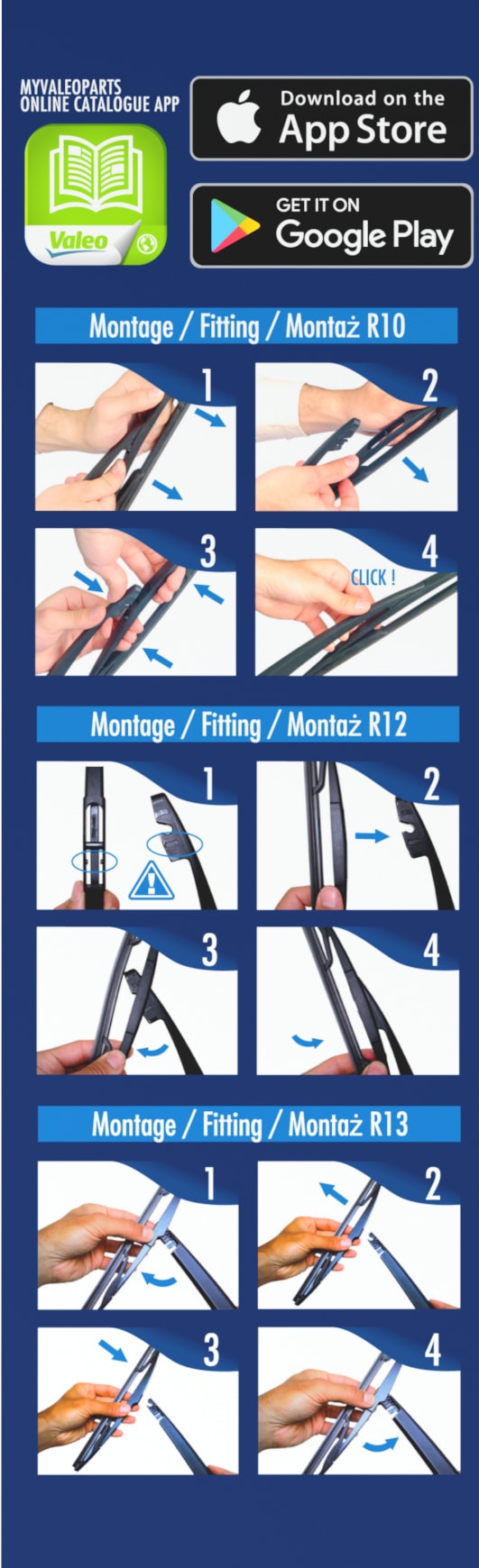 MYVALEOPARTS
ONLINE CATALOGUE APP

Valeo

Download on the
App Store

GET IT ON
Google Play

Montage / Fitting / Montaż R10

1

2

3

4
CLICK !

Montage / Fitting / Montaż R12

1

2

3

4

Montage / Fitting / Montaż R13

1

2

3

4