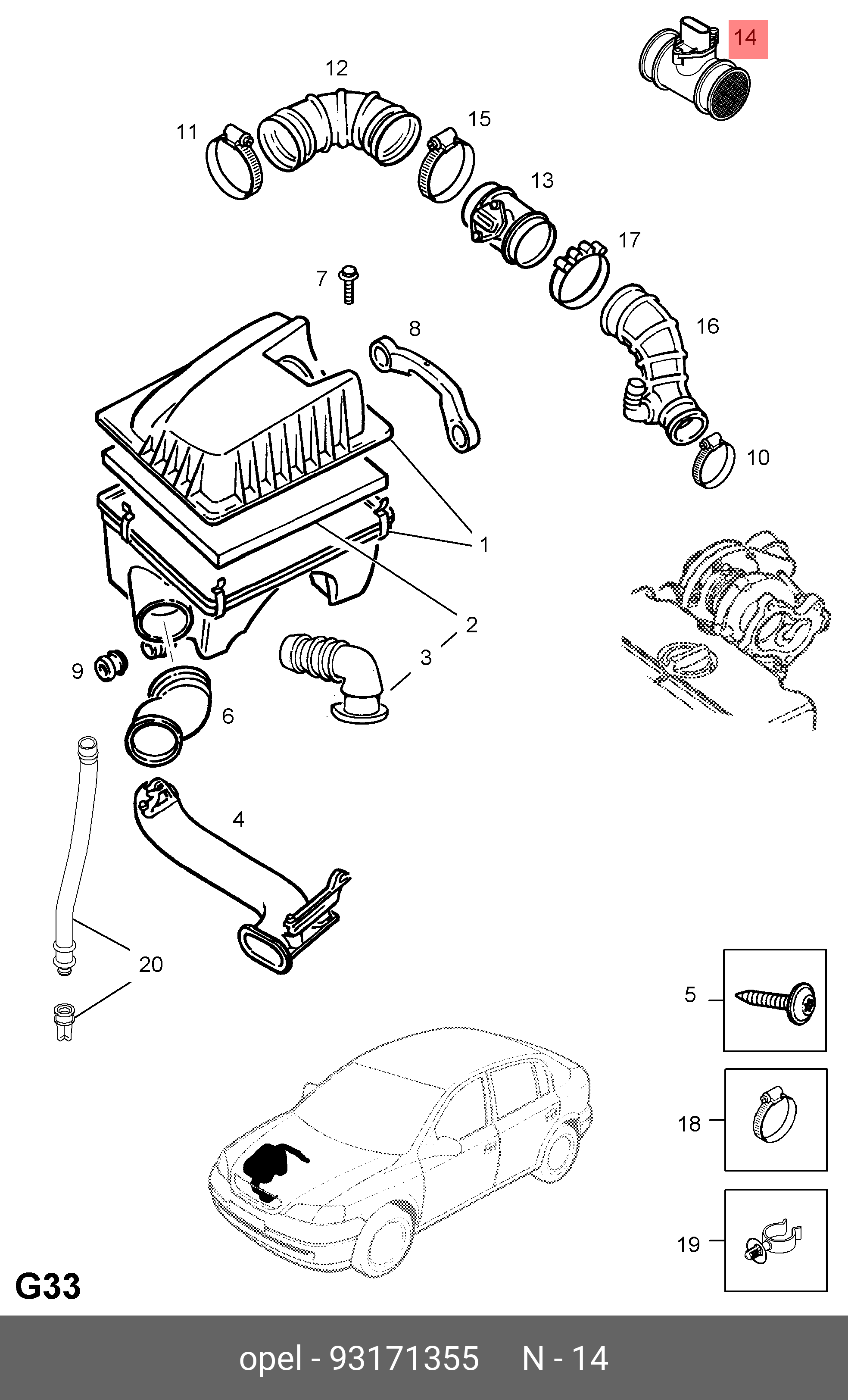 14
12
11
15
13
17
7
8
16
10
1
2
3
9
6
4
20
5
18
19
G33

opel - 93171355 N - 14