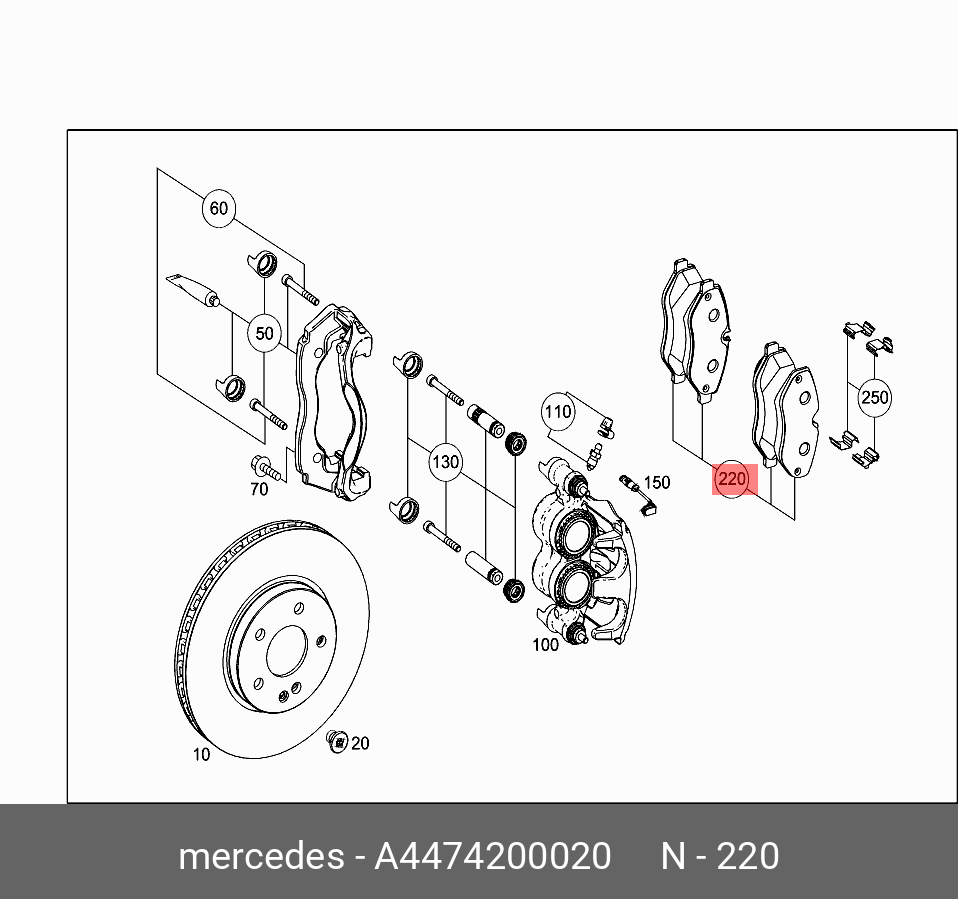 60

50

70

130

110

150

220

250

100

10

20

mercedes - A4474200020 N - 220