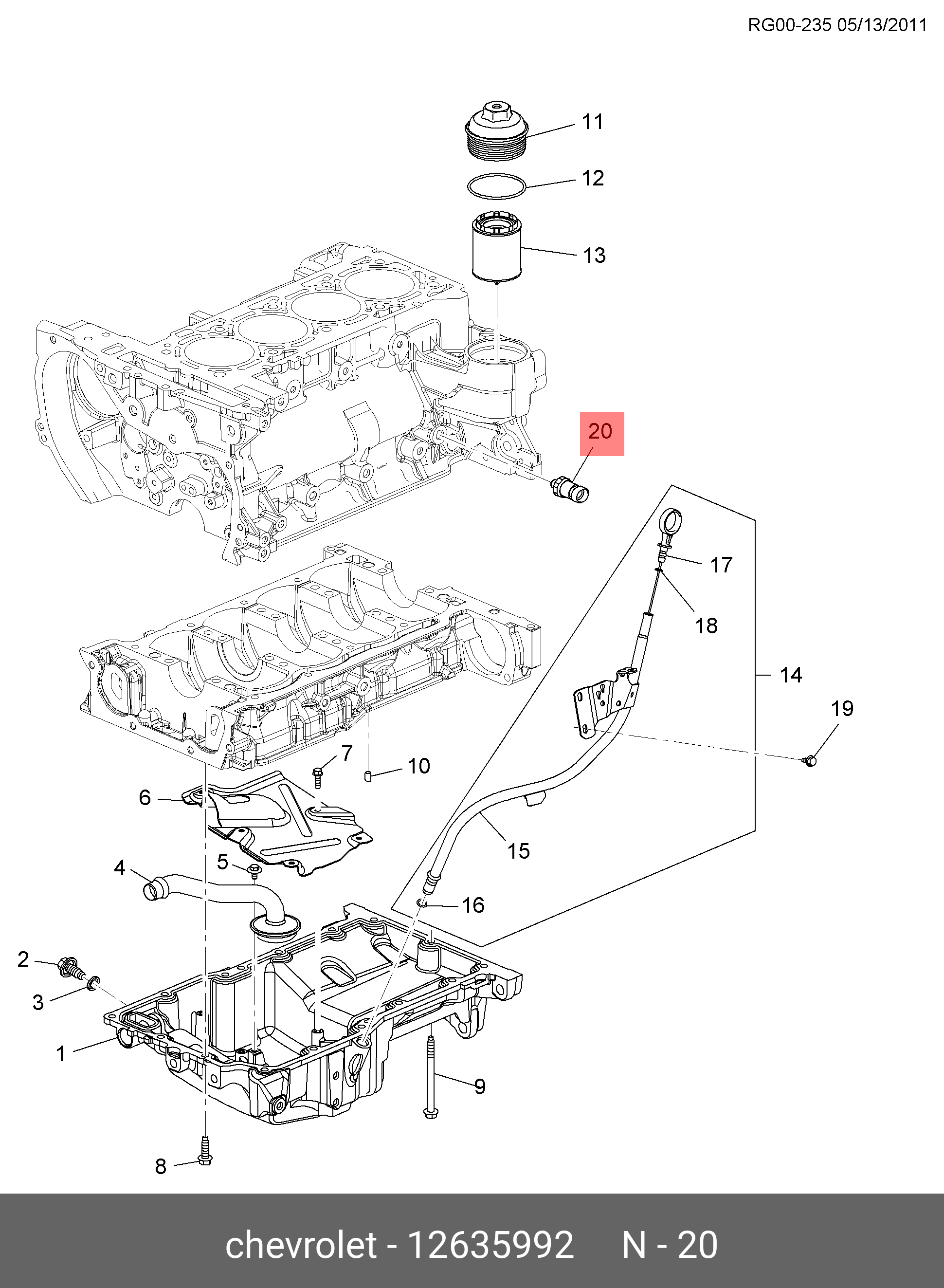 RG00-235 05/13/2011

11
12
13
20
17
18
14
19
7
10
6
15
5
4
16
2
3
1
9
8

chevrolet - 12635992 N - 20