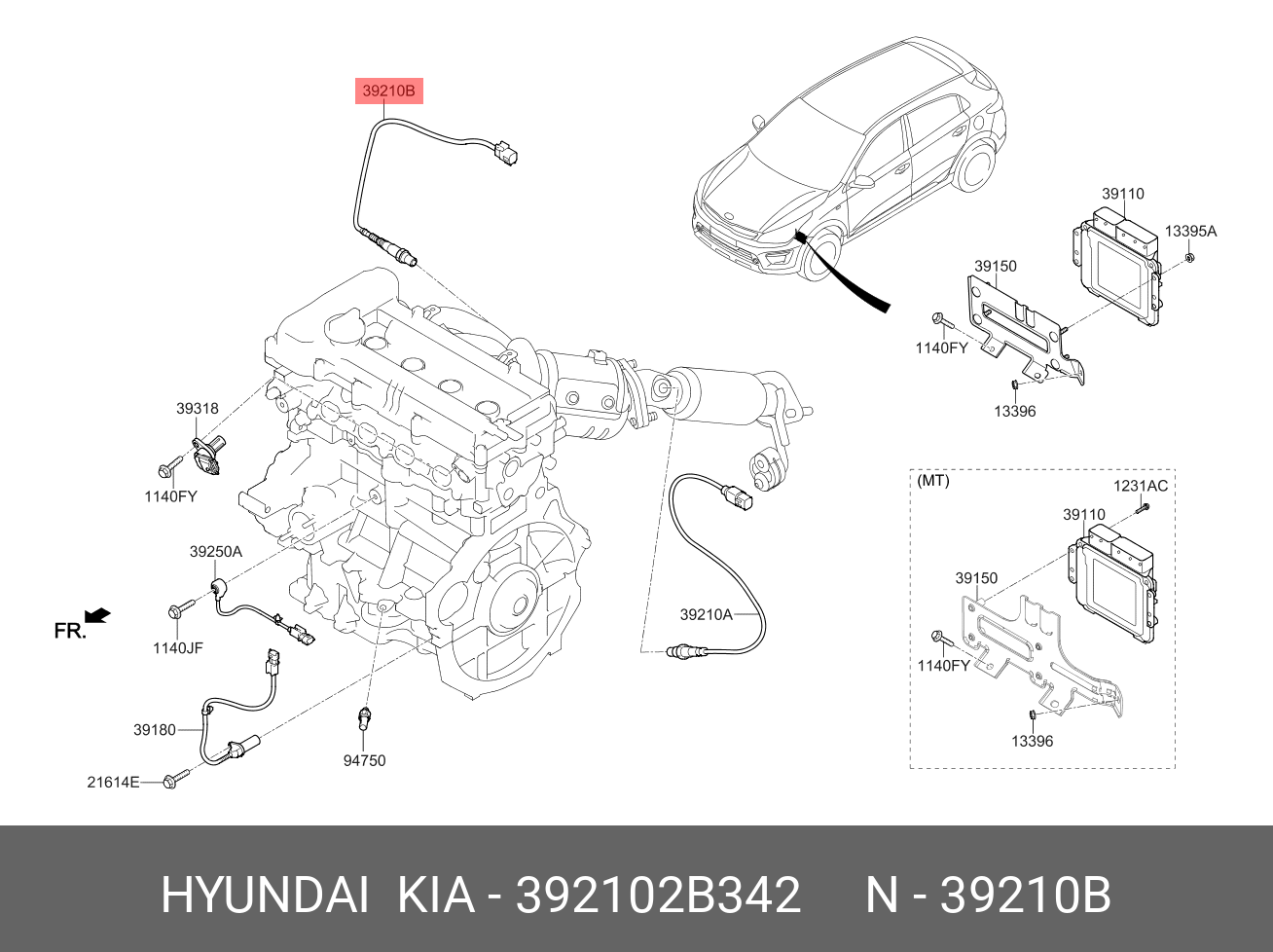 39210B

39110

13395A

39150

1140FY

13396

39318

1140FY

39250A

FR.

1140JF

39180

21614E

94750

39210A

(MT)

1231AC

39110

39150

1140FY

13396

HYUNDAI KIA - 392102B342 N - 39210B