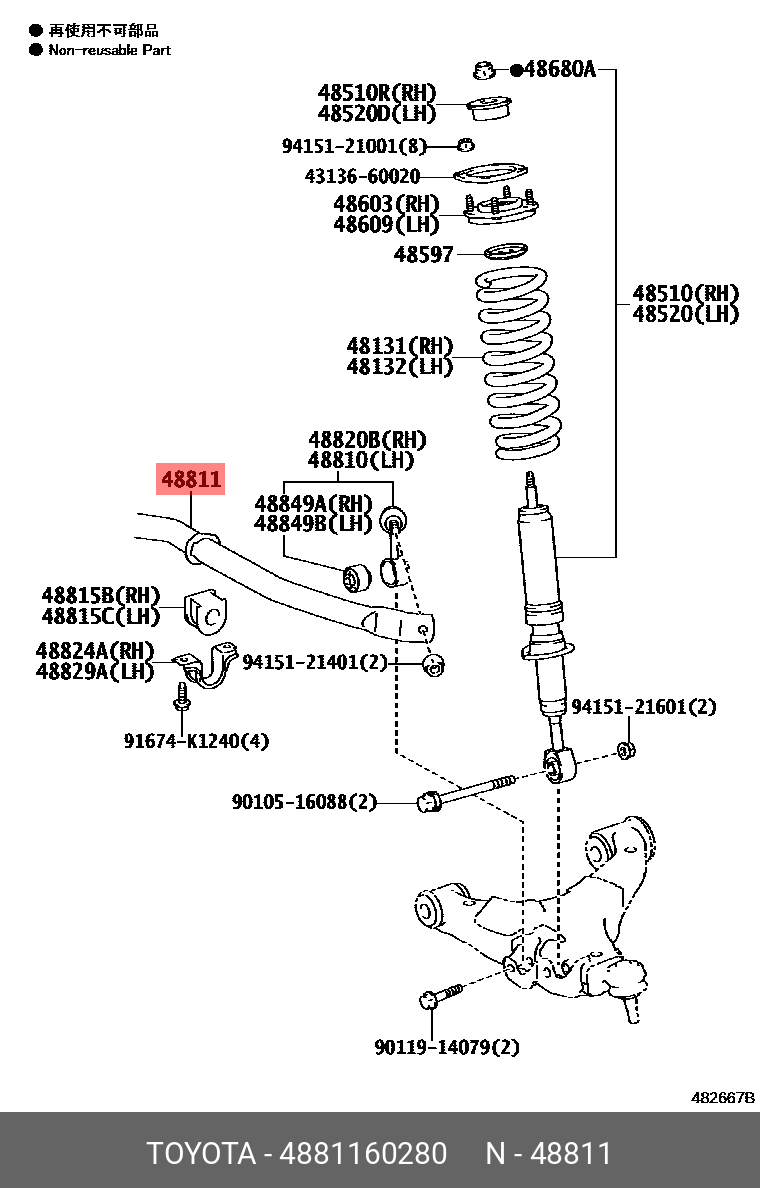 ● 再使用不可部品
● Non-reusable Part

●48680A
48510R(RH)
48520D(LH)
94151-21001(8)
43136-60020
48603(RH)
48609(LH)
48597
48510(RH)
48520(LH)
48131(RH)
48132(LH)
48820B(RH)
48810(LH)
48811
48849A(RH)
48849B(LH)
48815B(RH)
48815C(LH)
48824A(RH)
48829A(LH)
94151-21401(2)
91674-K1240(4)
94151-21601(2)
90105-16088(2)
90119-14079(2)

482667B

TOYOTA - 4881160280 N - 48811