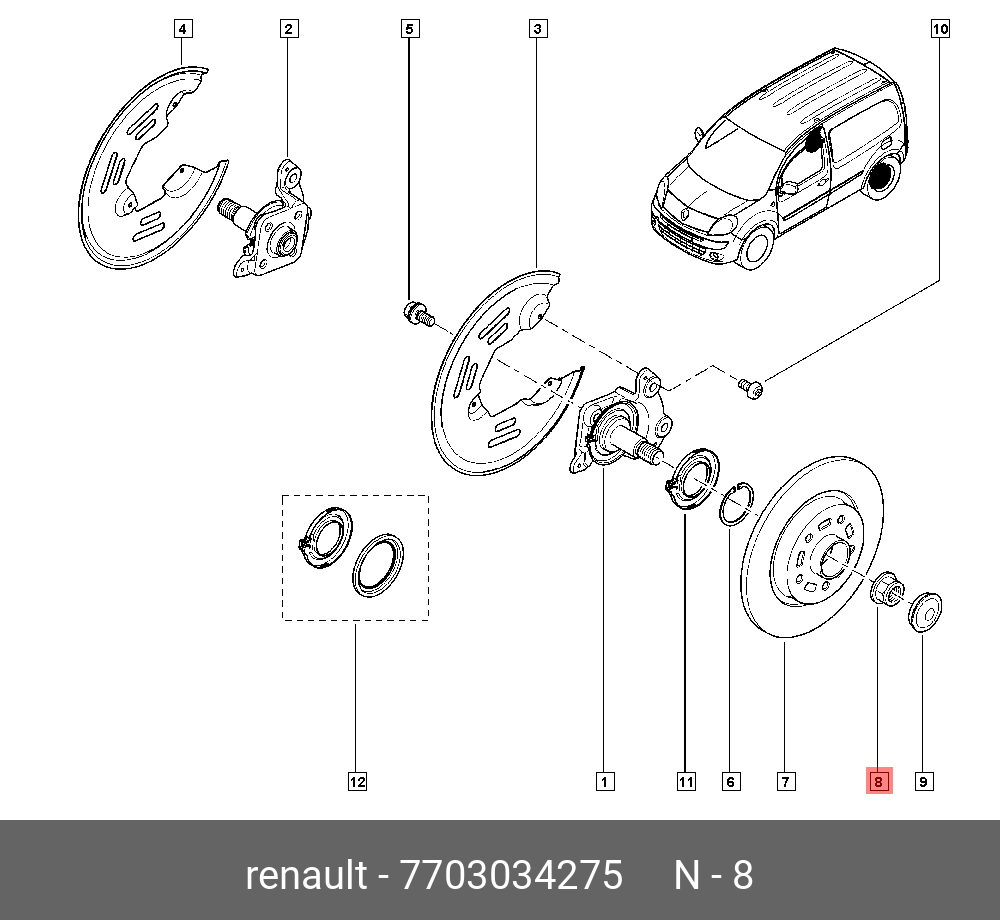 4
2
5
3
10
12
1
11
6
7
8
9

renault - 7703034275 N - 8