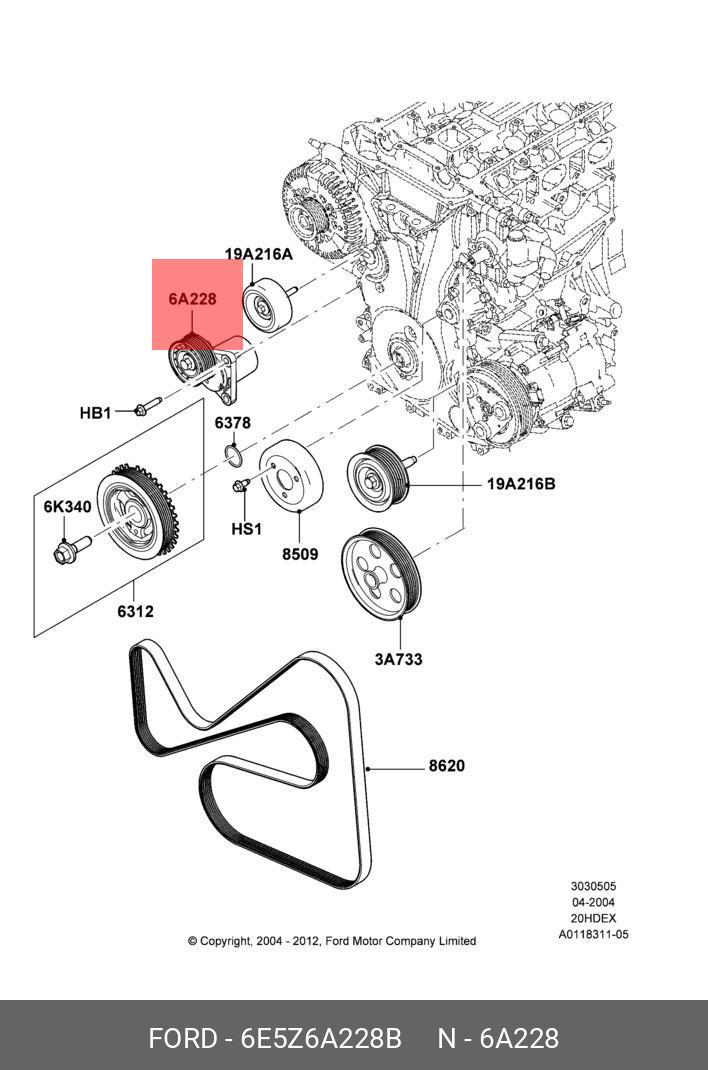 19A216A

6A228

HB1

6378

6K340

HS1

8509

19A216B

6312

3A733

8620

3030505
04-2004
20HDEX
A0118311-05

© Copyright, 2004 - 2012, Ford Motor Company Limited

FORD - 6E5Z6A228B N - 6A228