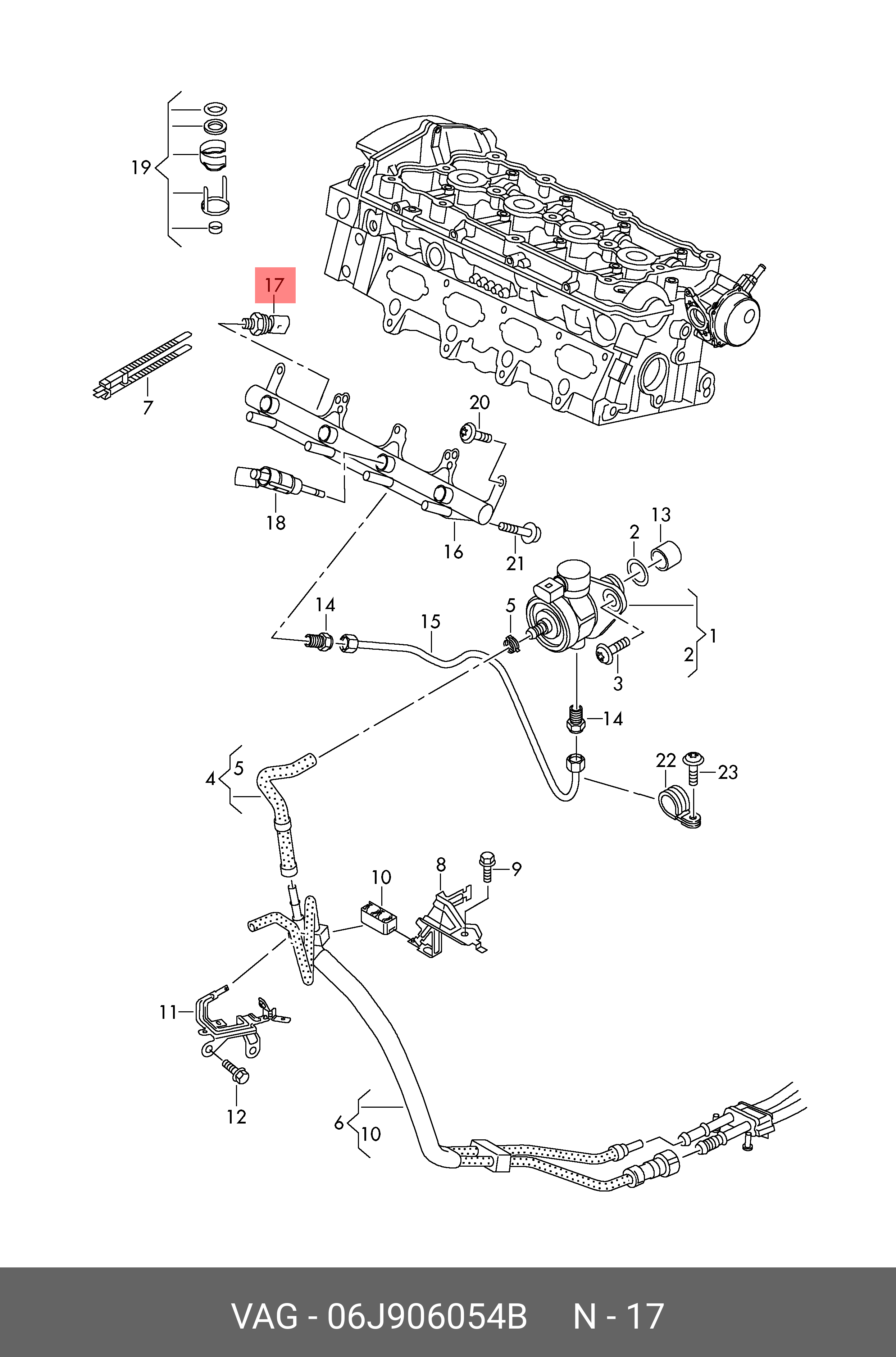 19
17
7
20
18
16
21
2
13
14
15
5
1
2
3
14
4
5
22
23
10
8
9
11
12
6
10

VAG - 06J906054B N - 17