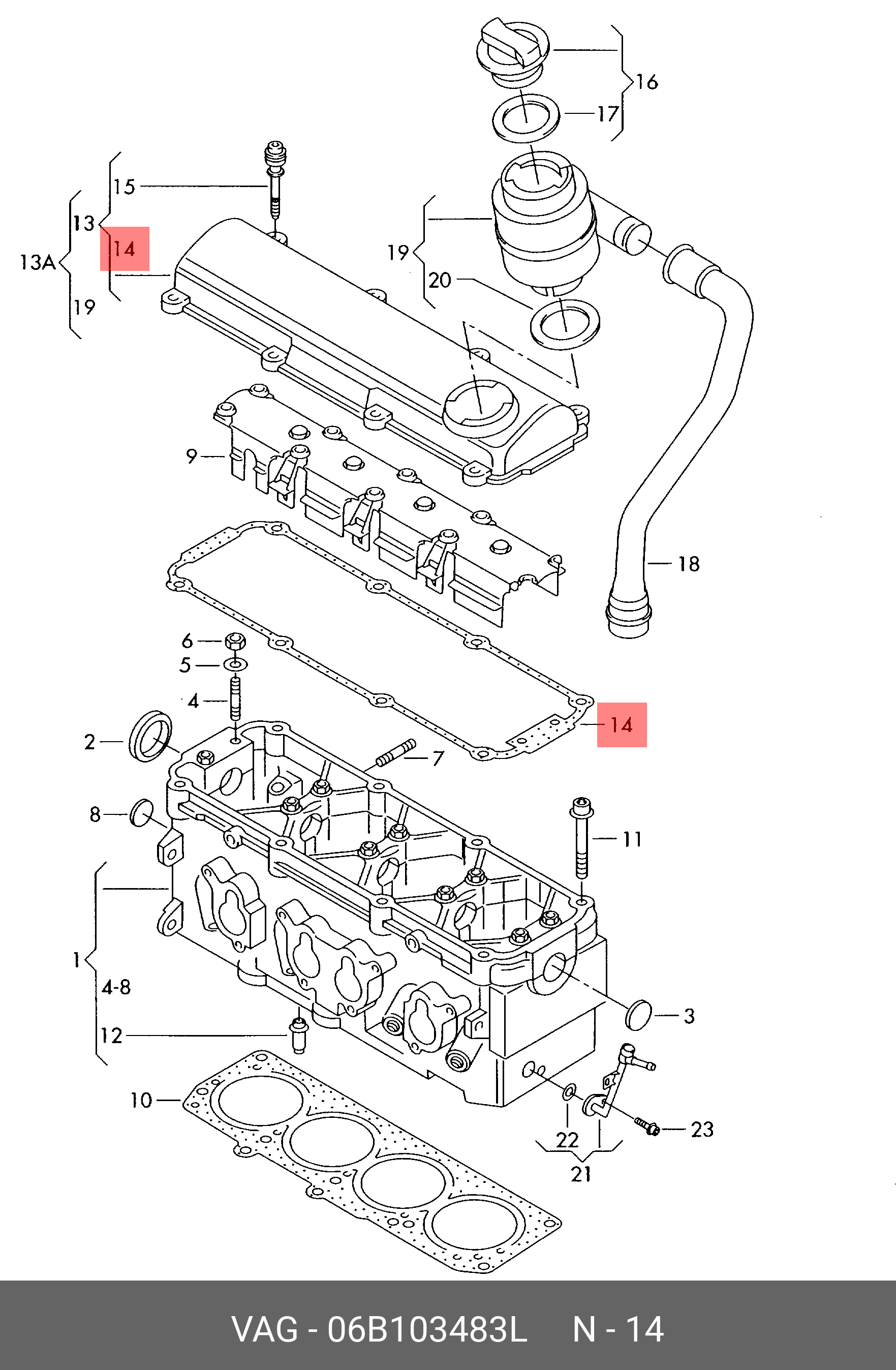 16
17
15
13
14
13A
19
19
20
9
18
6
5
4
2
7
14
8
11
1
4-8
12
3
10
22
23
21
VAG - 06B103483L N - 14